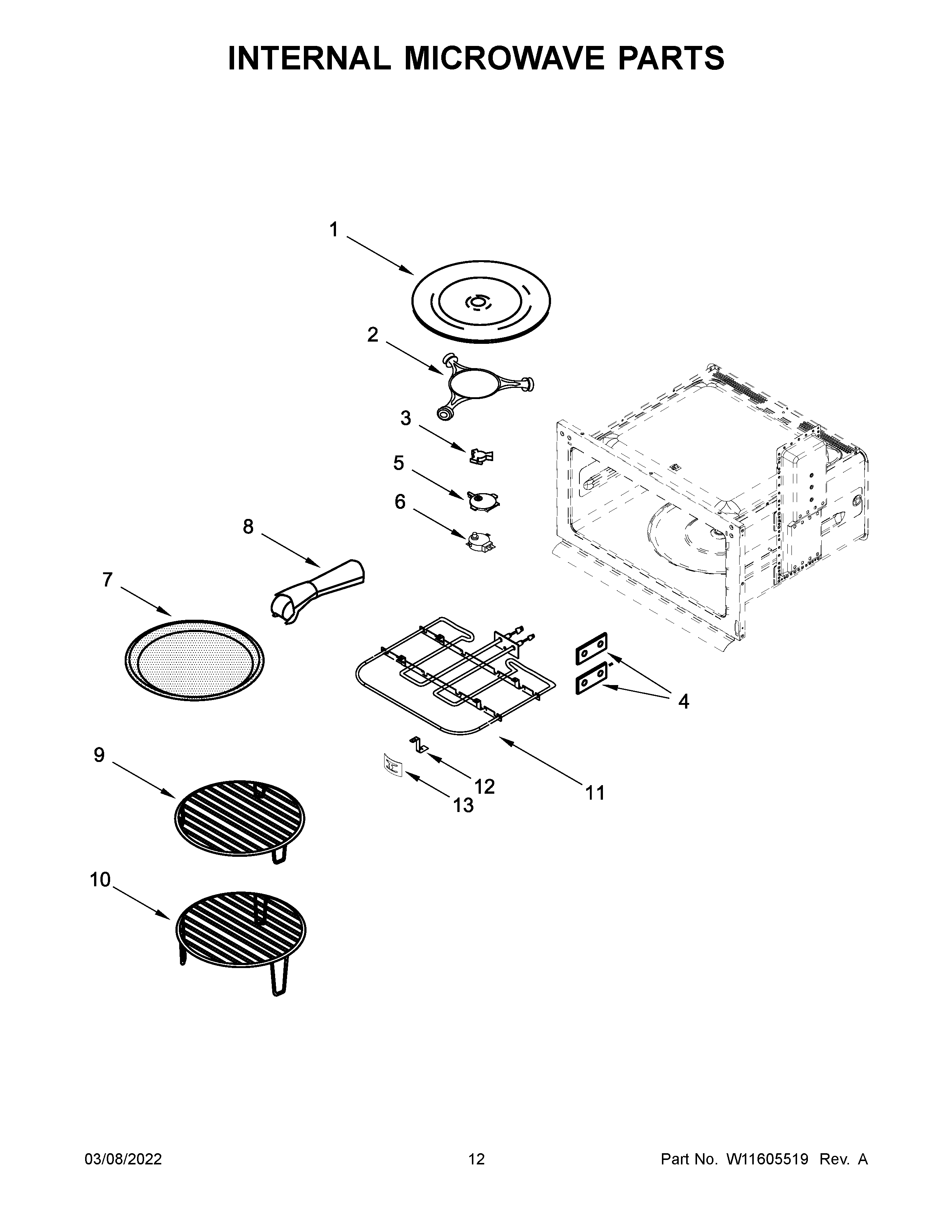 INTERNAL MICROWAVE PARTS

1

2

3

5

6

8

7

4

9

12

13

11

10

03/08/2022

12

Part No. W11605519 Rev. A