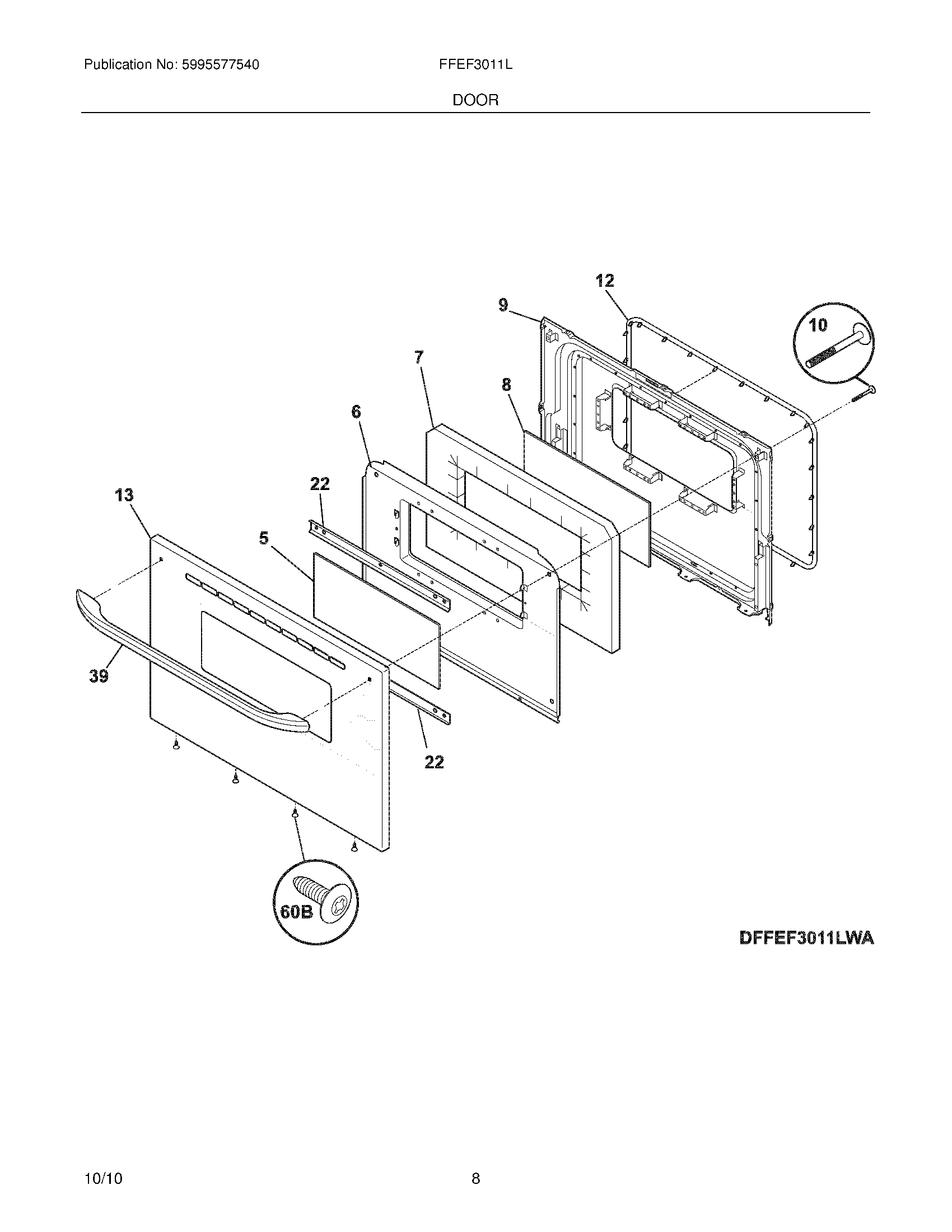 Publication No: 5995577540

FFEF3011L

DOOR

12

9

10

7

8

6

22

13

5

39

22

60B

DFFEF3011LWA

10/10

8