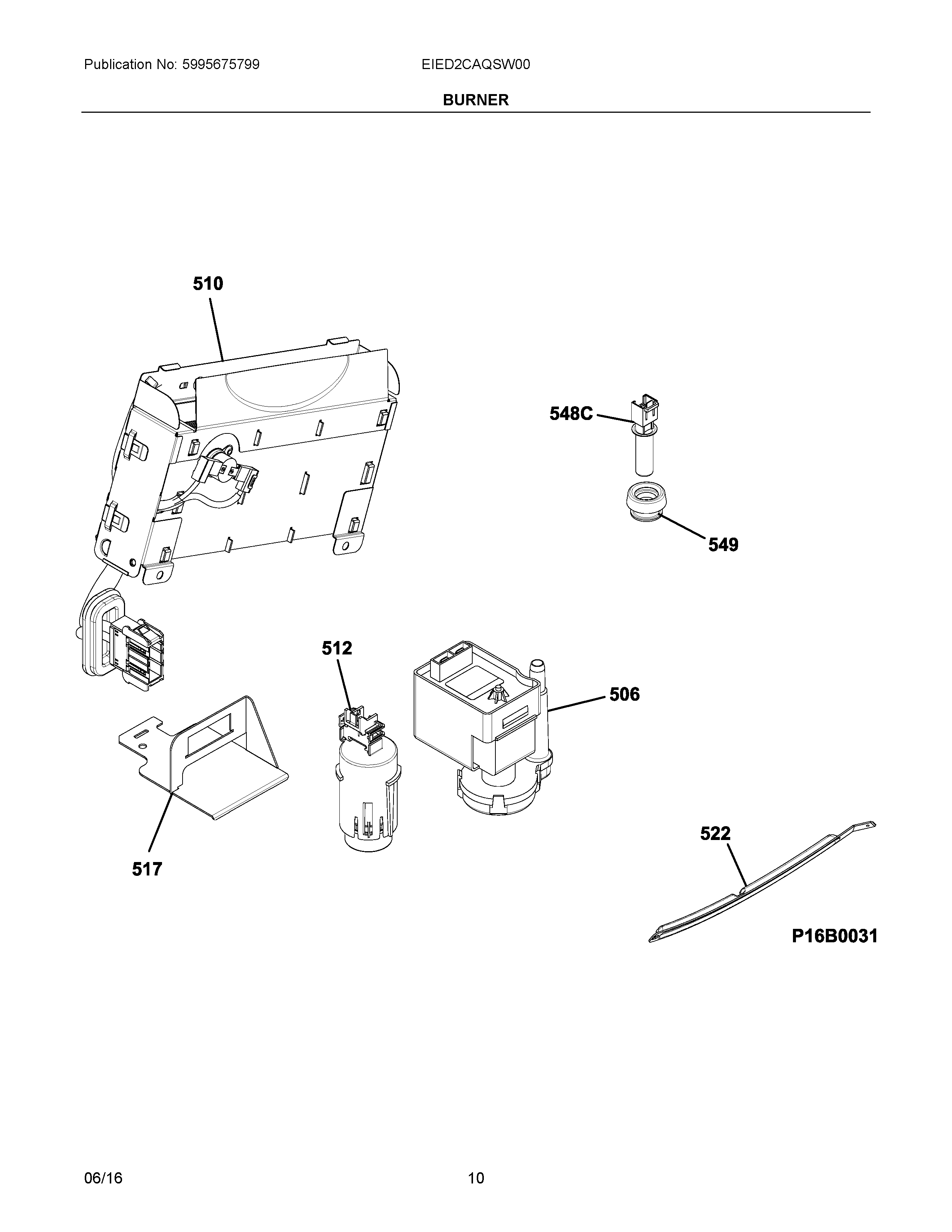 Publication No: 5995675799

EIED2CAQSW00

BURNER

510

548C

549

512

506

517

522

P16B0031

06/16

10