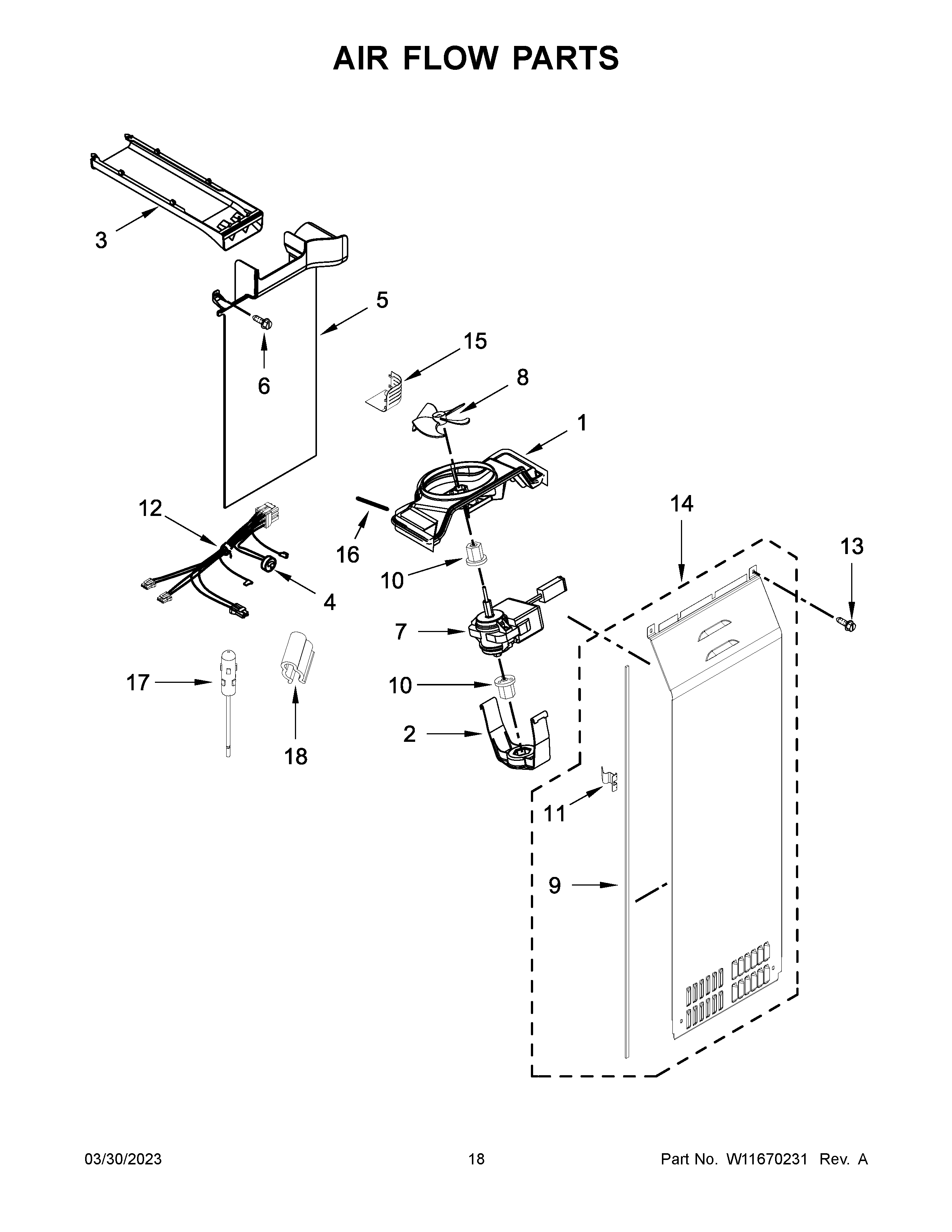 AIR FLOW PARTS

3

5

6

15

8

1

12

16

14

13

10

4

7

17

10

2

18

11

9

03/30/2023

18

Part No. W11670231 Rev. A