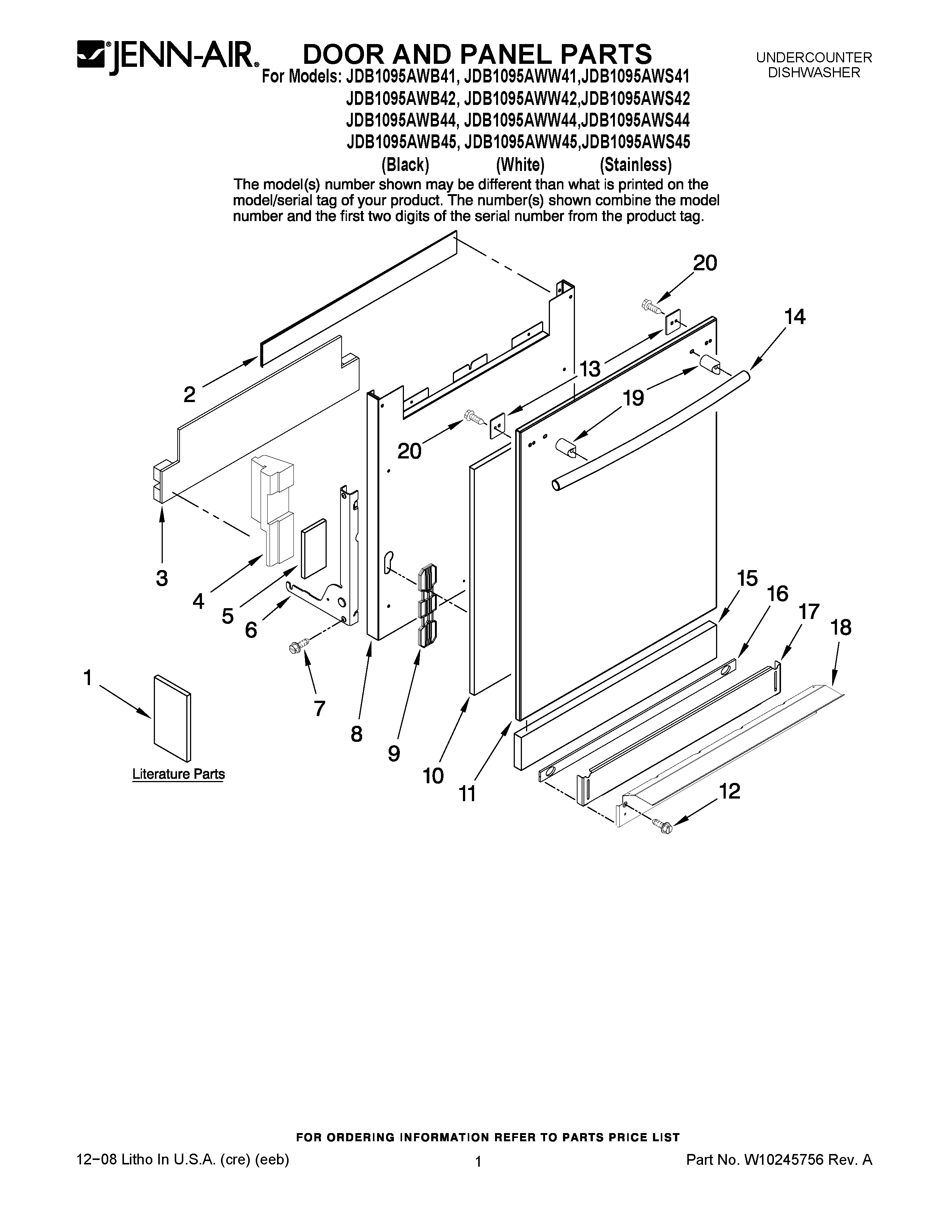 JENN-AIR® DOOR AND PANEL PARTS

UNDERCOUNTER DISHWASHER

For Models: JDB1095AWB41, JDB1095AWW41,JDB1095AWS41
JDB1095AWB42, JDB1095AWW42,JDB1095AWS42
JDB1095AWB44, JDB1095AWW44,JDB1095AWS44
JDB1095AWB45, JDB1095AWW45,JDB1095AWS45
(Black) (White) (Stainless)

The model(s) number shown may be different than what is printed on the model/serial tag of your product. The number(s) shown combine the model number and the first two digits of the serial number from the product tag.

20
14
2
13
19
20
3
4
5
6
15
16
17
18
1
7
8
9
10
11
12
Literature Parts

FOR ORDERING INFORMATION REFER TO PARTS PRICE LIST

12−08 Litho In U.S.A. (cre) (eeb)

1

Part No. W10245756 Rev. A