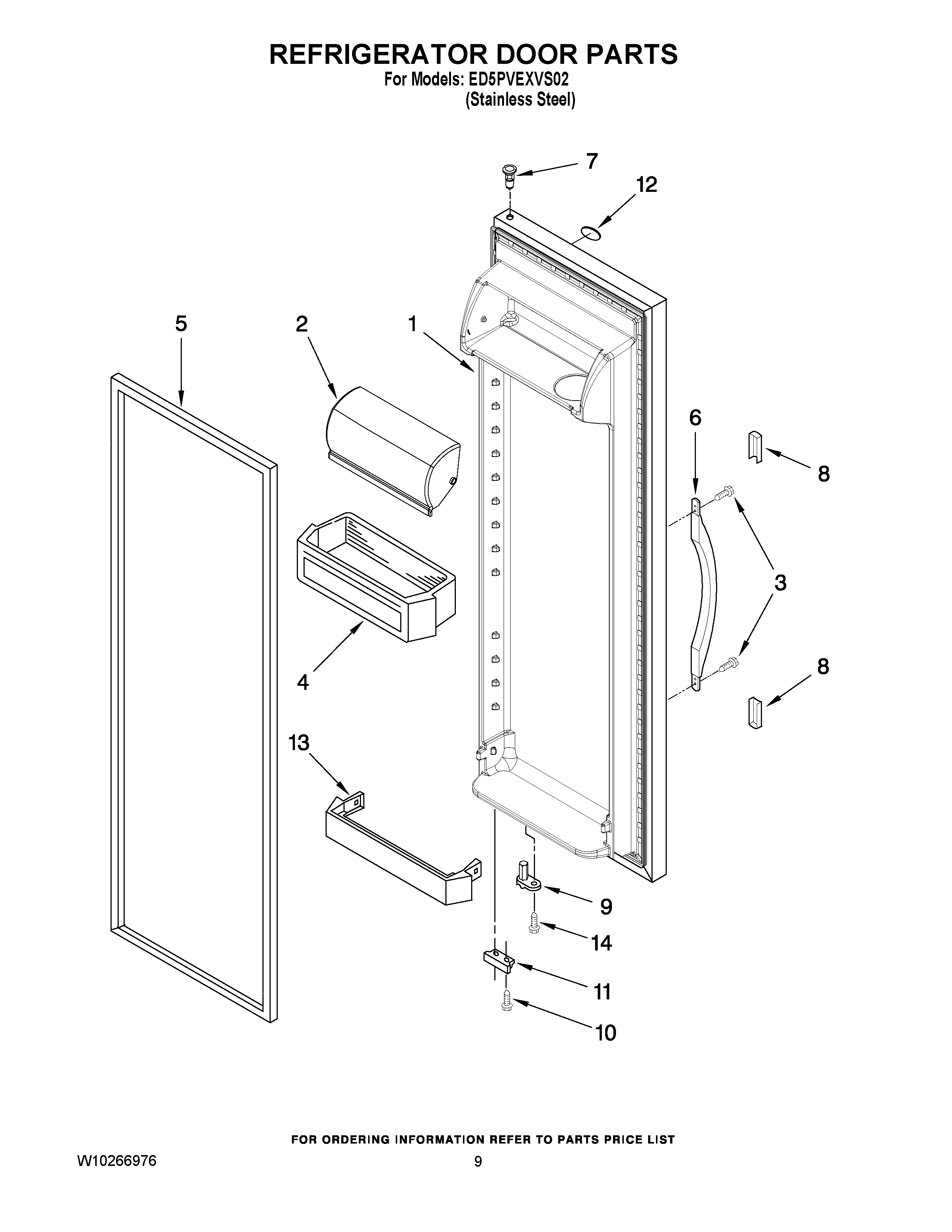 REFRIGERATOR DOOR PARTS
For Models: ED5PVEXVS02
(Stainless Steel)

7
12
5
2
1
6
8
3
4
8
13
9
14
11
10

FOR ORDERING INFORMATION REFER TO PARTS PRICE LIST

W10266976
9