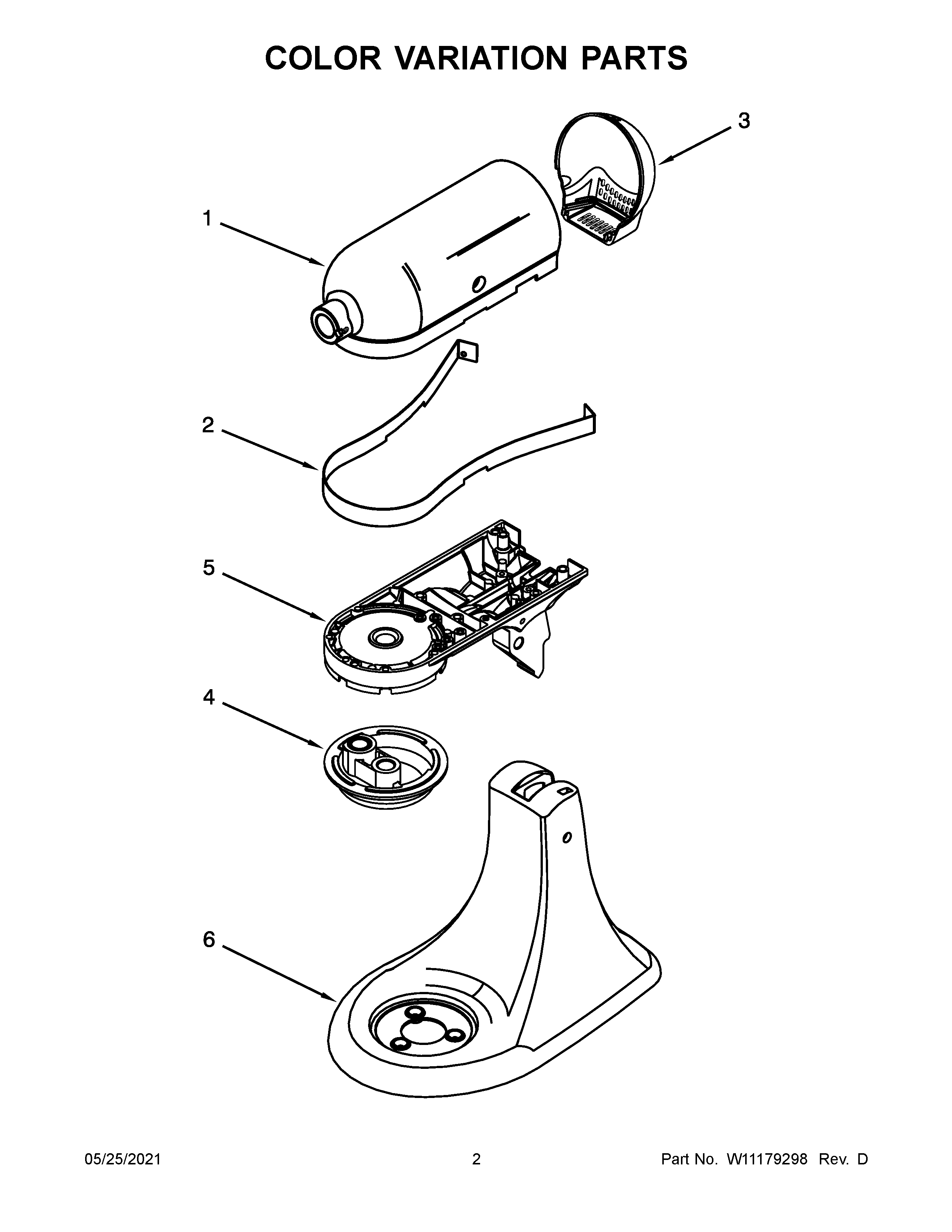 COLOR VARIATION PARTS

3

1

2

5

4

6

05/25/2021

2

Part No. W11179298 Rev. D