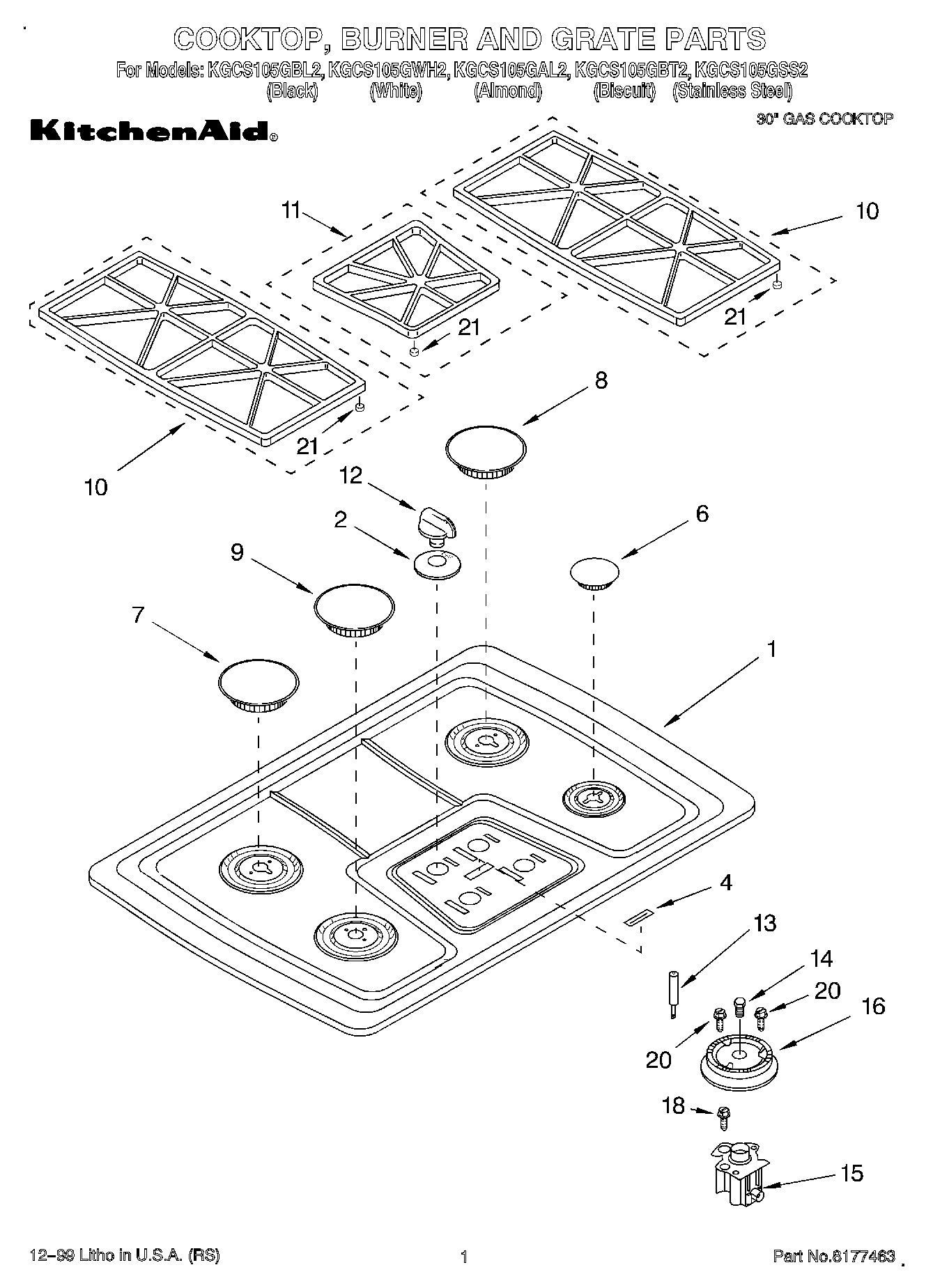 COOKTOP, BURNER AND GRATE PARTS

For Models: KGCS105GBL2, KGCS105GWH2, KGCS105GAL2, KGCS105GBT2, KGCS105GSS2
(Black) (White) (Almond) (Biscuit) (Stainless Steel)

KitchenAid®

30" GAS COOKTOP

11
10
21
21
10
21
8
12
2
6
9
7
1
4
13
14
20
16
20
18
15

12–99 Litho in U.S.A. (RS)

1

Part No.8177463