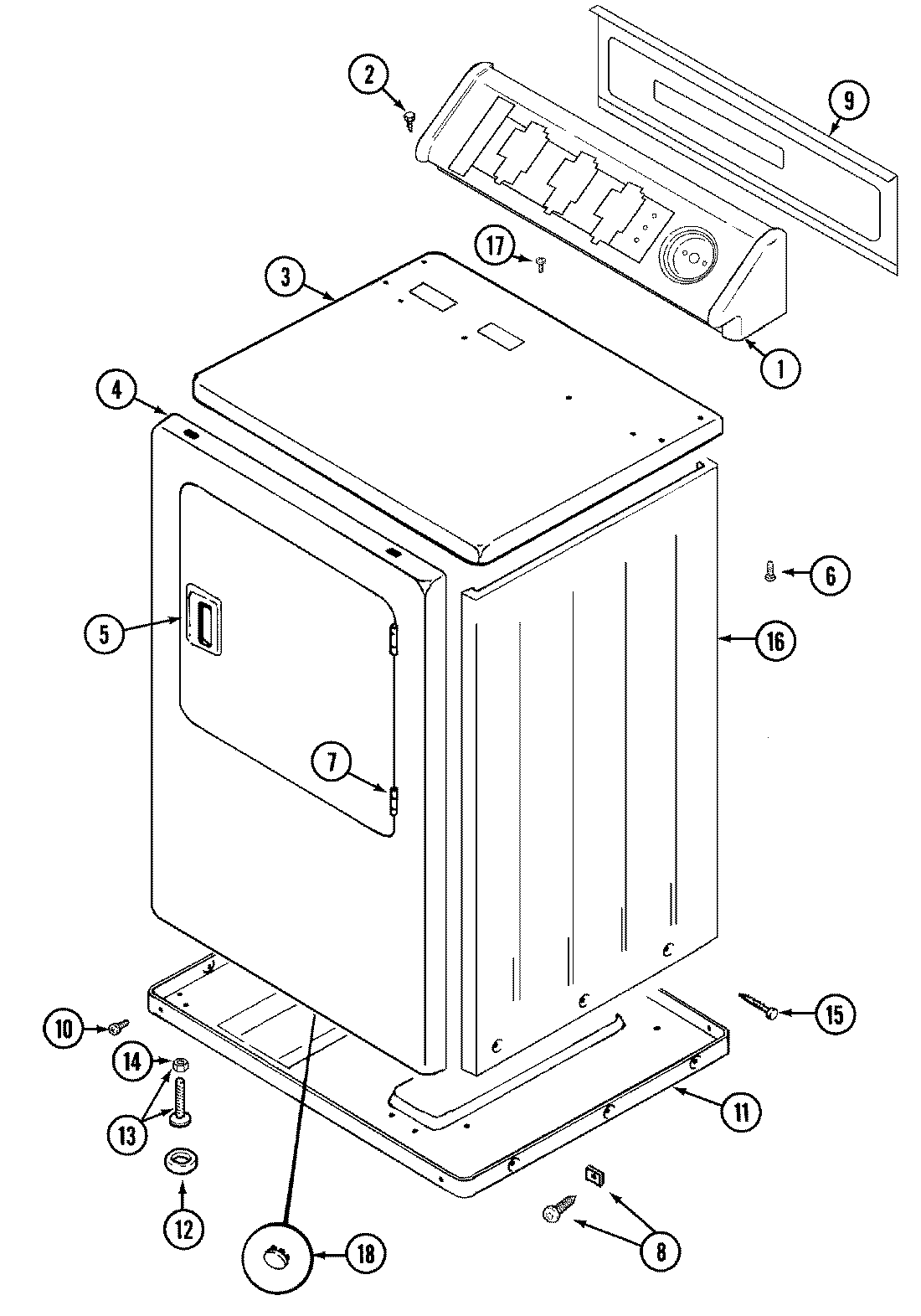 2
9
17
3
1
4
6
5
16
7
10
15
14
13
11
12
8
18