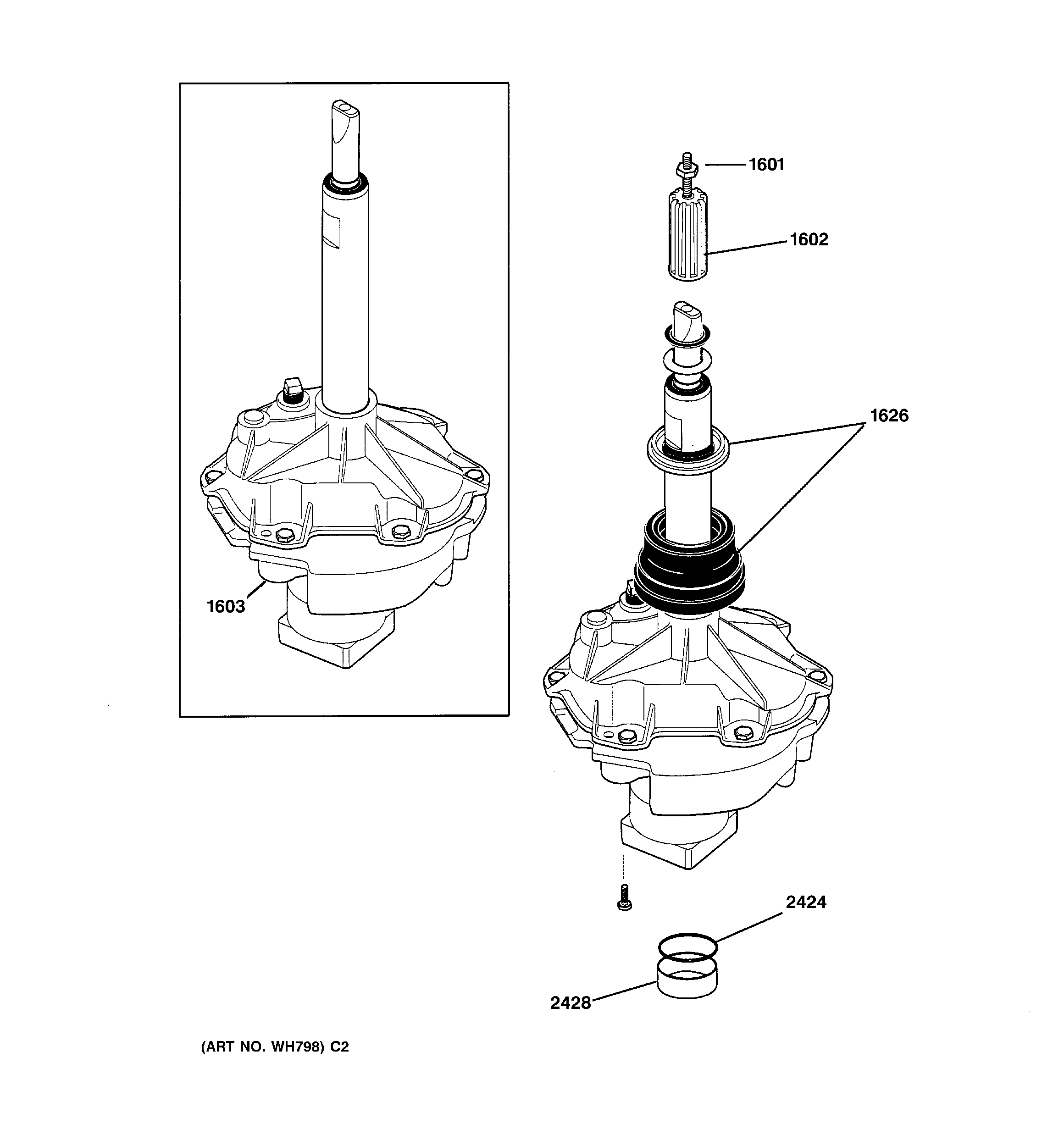 1601

1602

1626

1603

2424

2428

(ART NO. WH798) C2