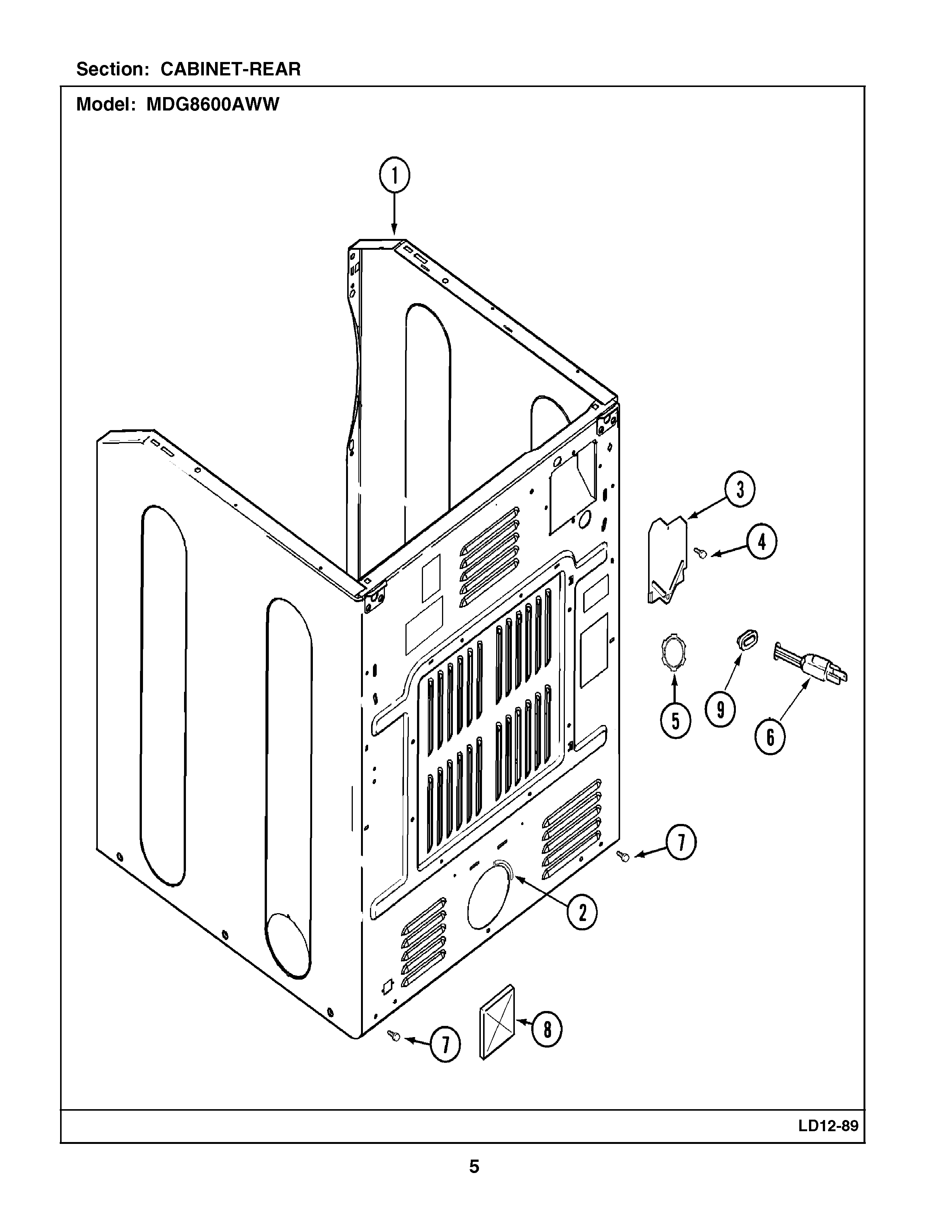 Section: CABINET-REAR

Model: MDG8600AWW

1

3

4

5

9

6

7

2

7

8

LD12-89

5