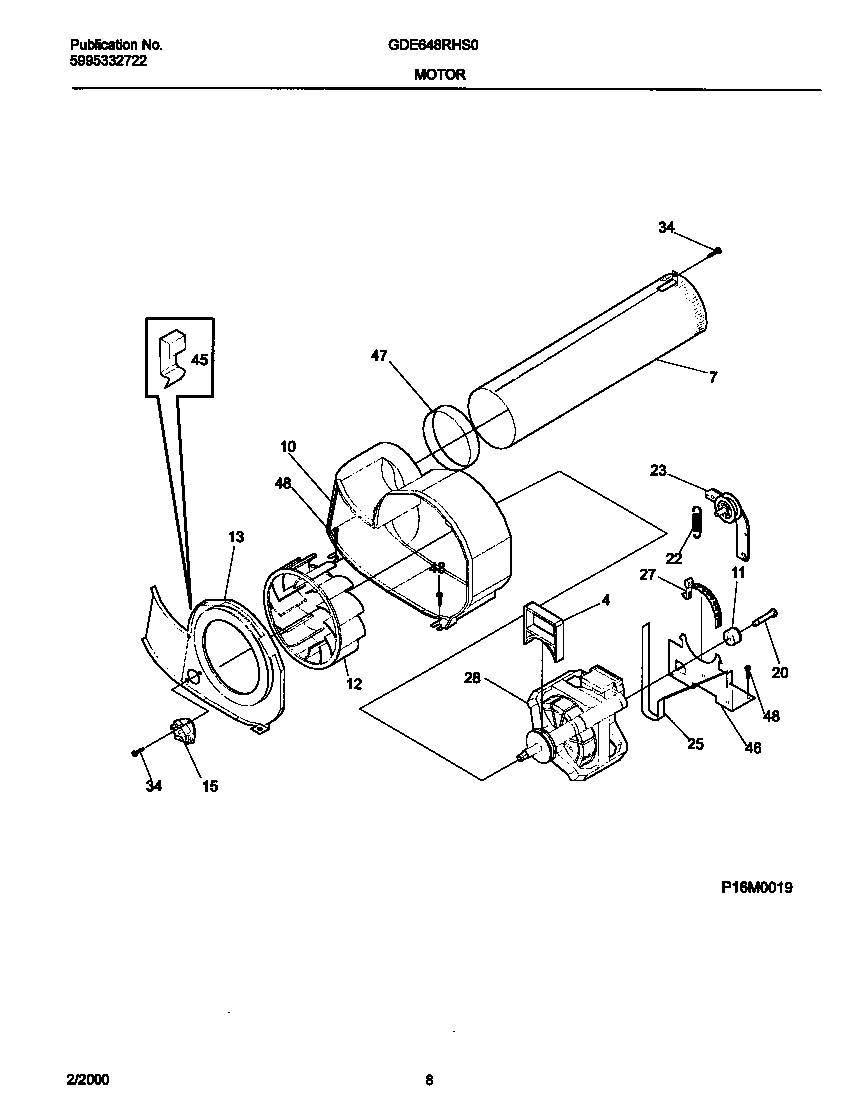 Publication No.
5995332722

GDE648RHS0

MOTOR

34
45
47
7
10
48
23
22
13
48
27
11
4
20
12
28
48
25
46
34
15

P16M0019

2/2000

8