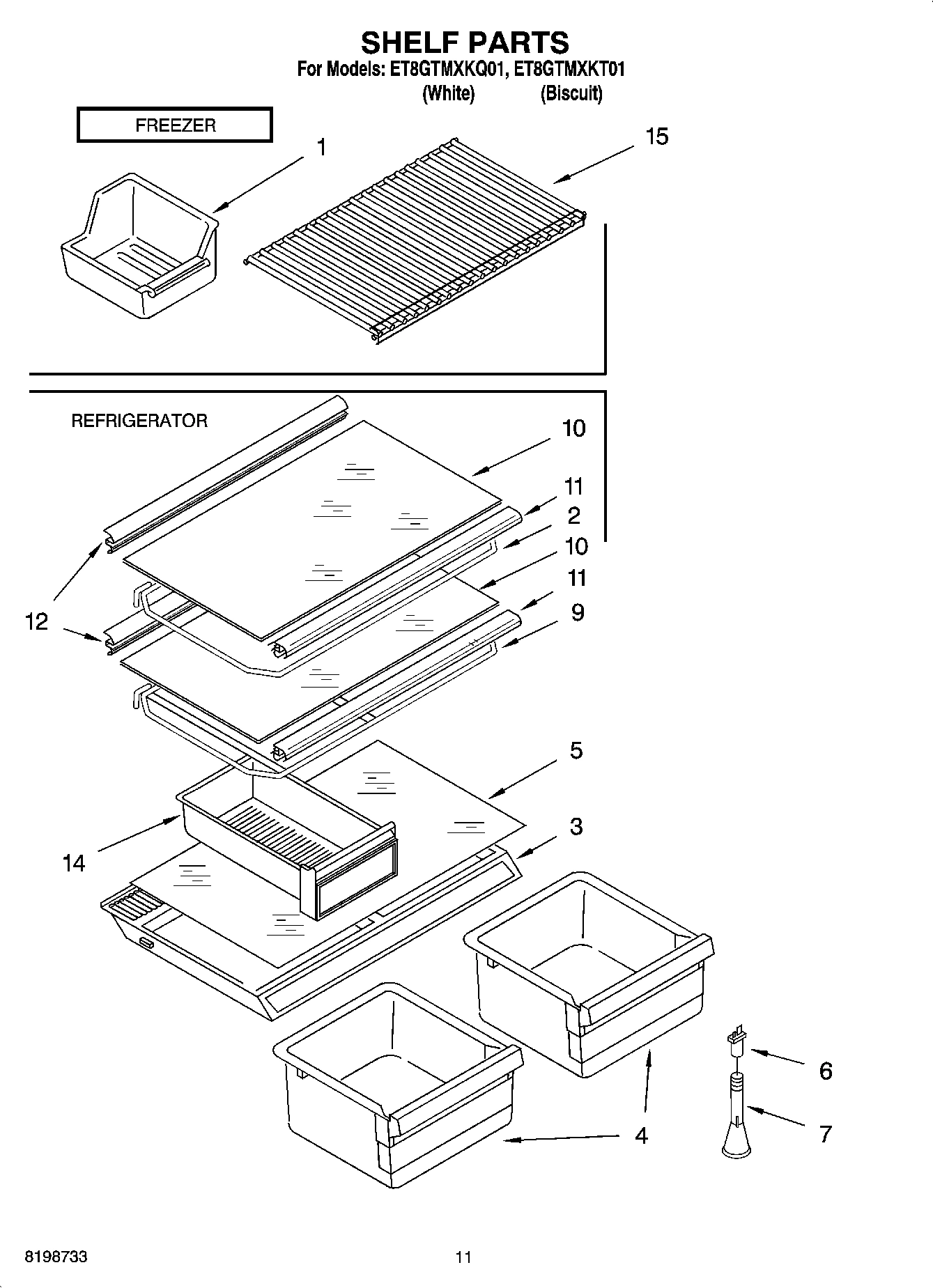 SHELF PARTS
For Models: ET8GTMXKQ01, ET8GTMXKT01
(White) (Biscuit)

FREEZER

1

15

REFRIGERATOR

10

11

2

10

11

9

12

5

3

14

6

7

4

8198733

11