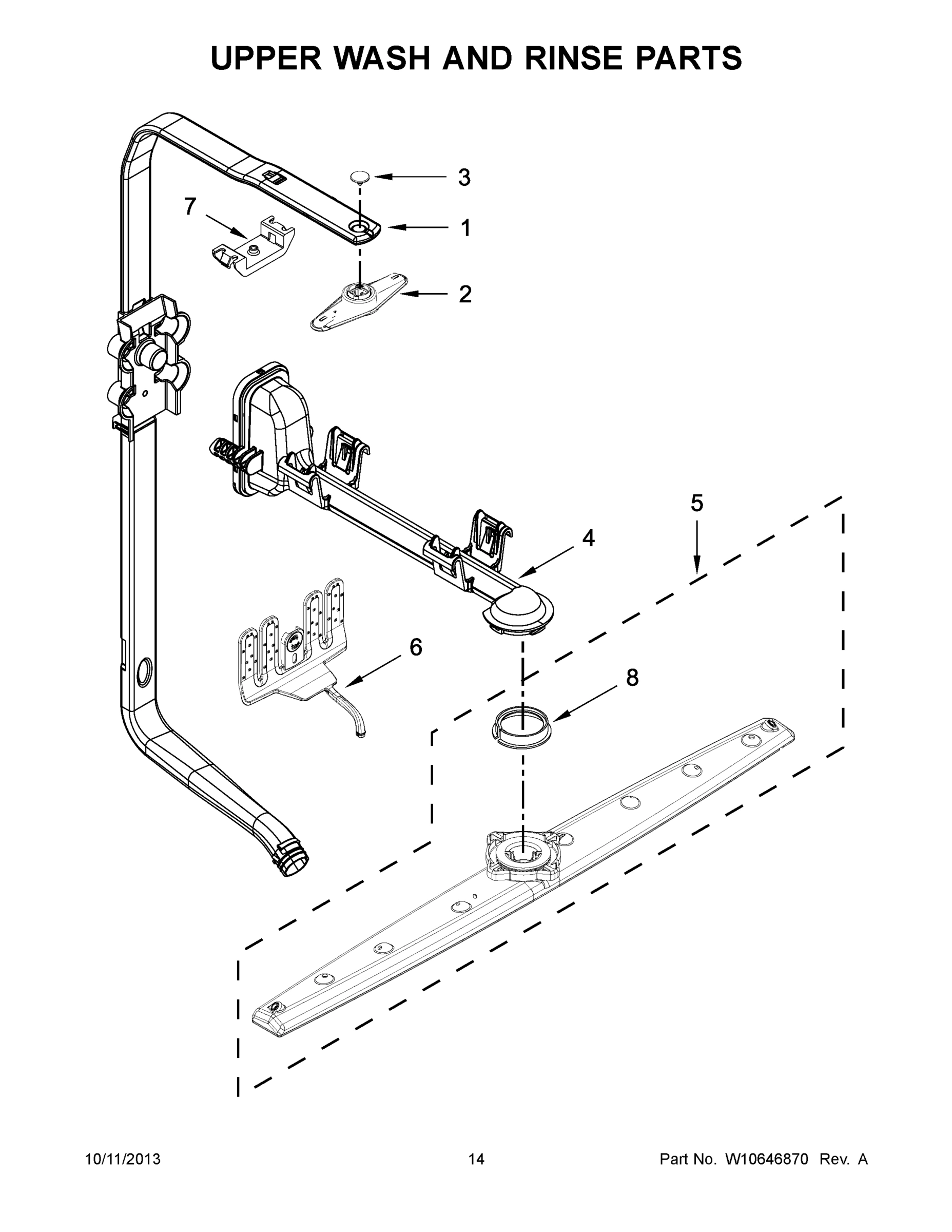 UPPER WASH AND RINSE PARTS

3
7
1
2
5
4
6
8

10/11/2013 14 Part No. W10646870 Rev. A