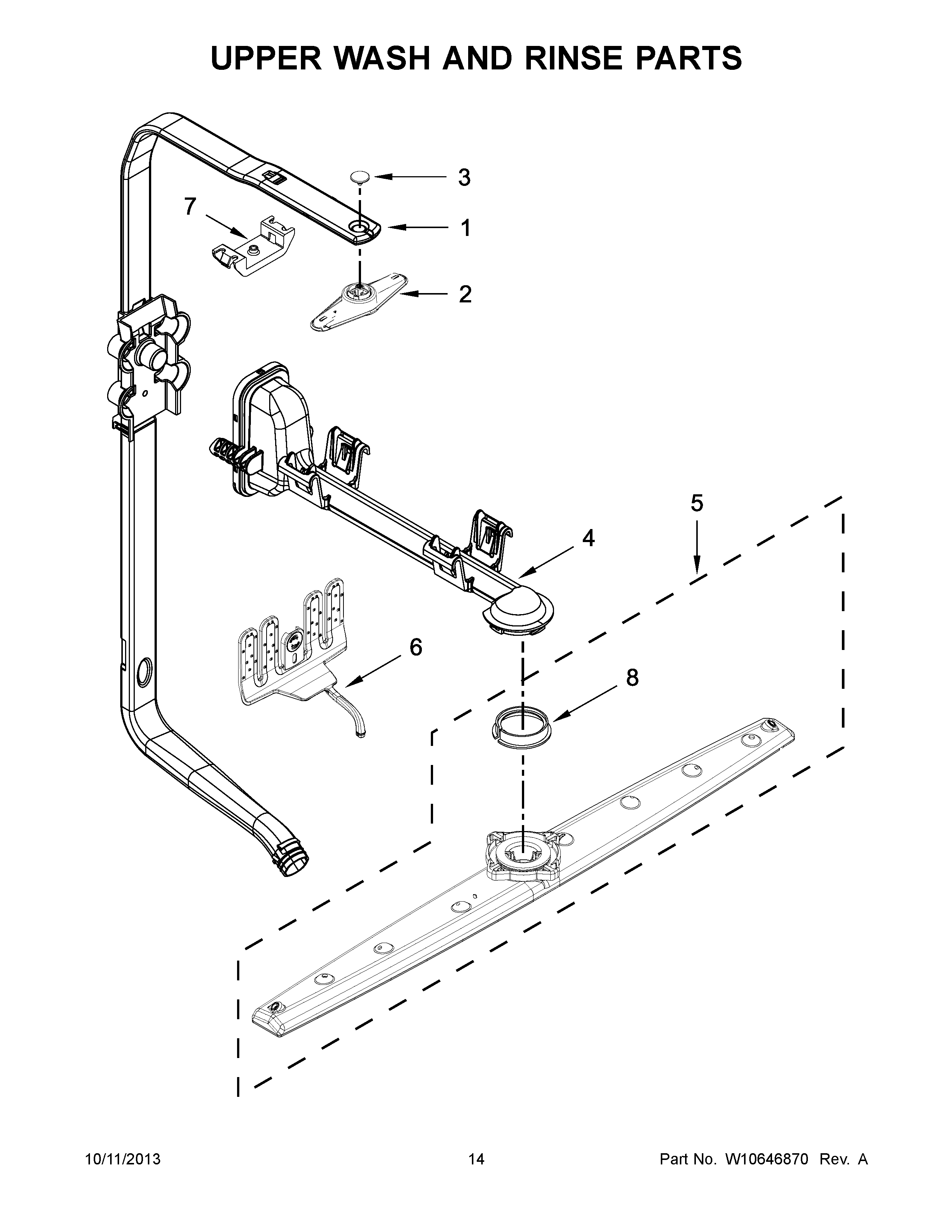 UPPER WASH AND RINSE PARTS

3

7

1

2

5

4

6

8

10/11/2013 14 Part No. W10646870 Rev. A