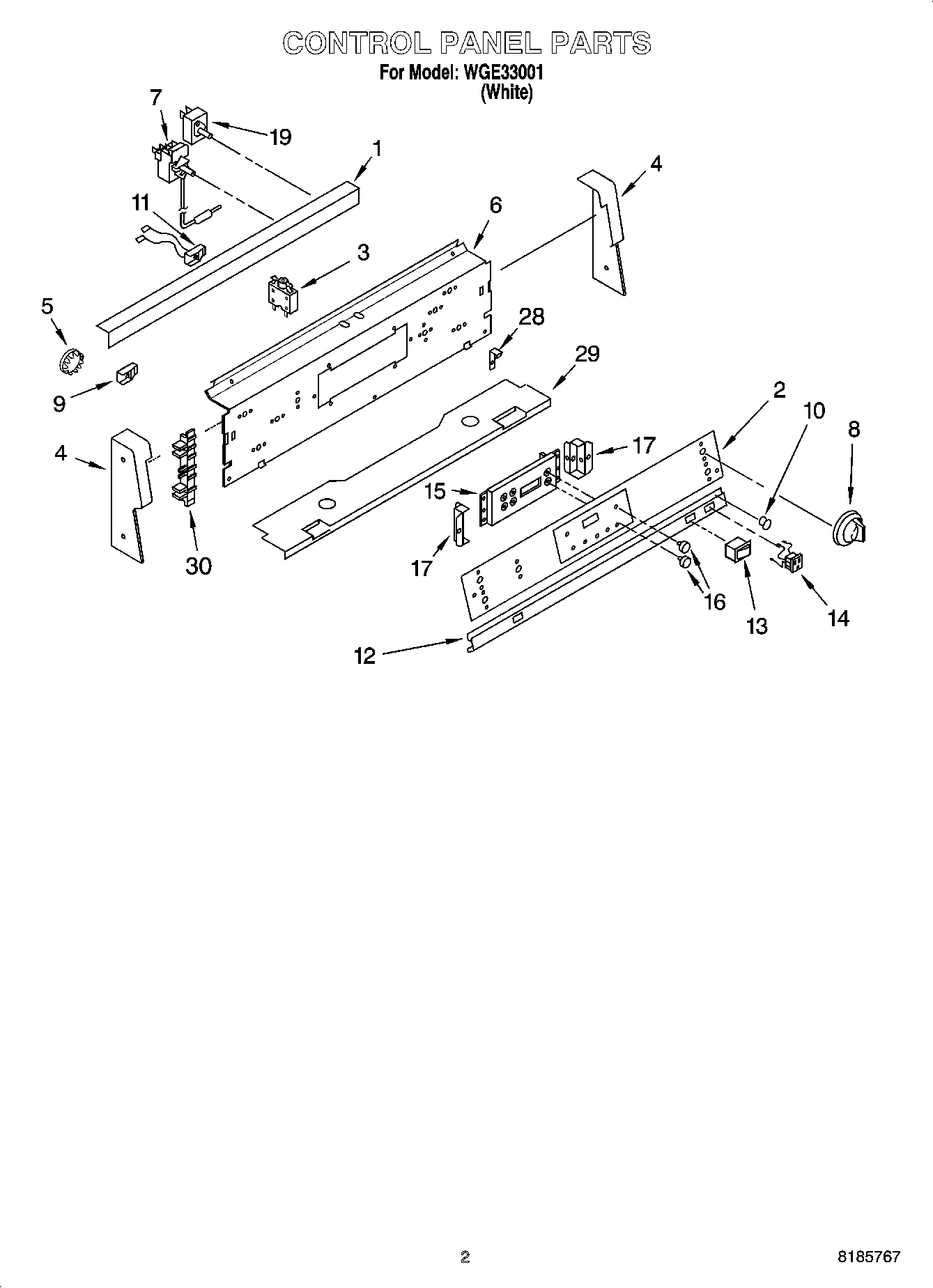 CONTROL PANEL PARTS

For Model: WGE33001
(White)

7
19
1
4
11
6
3
5
28
29
9
2
10
8
4
17
15
30
17
16
13
14
12

2

8185767