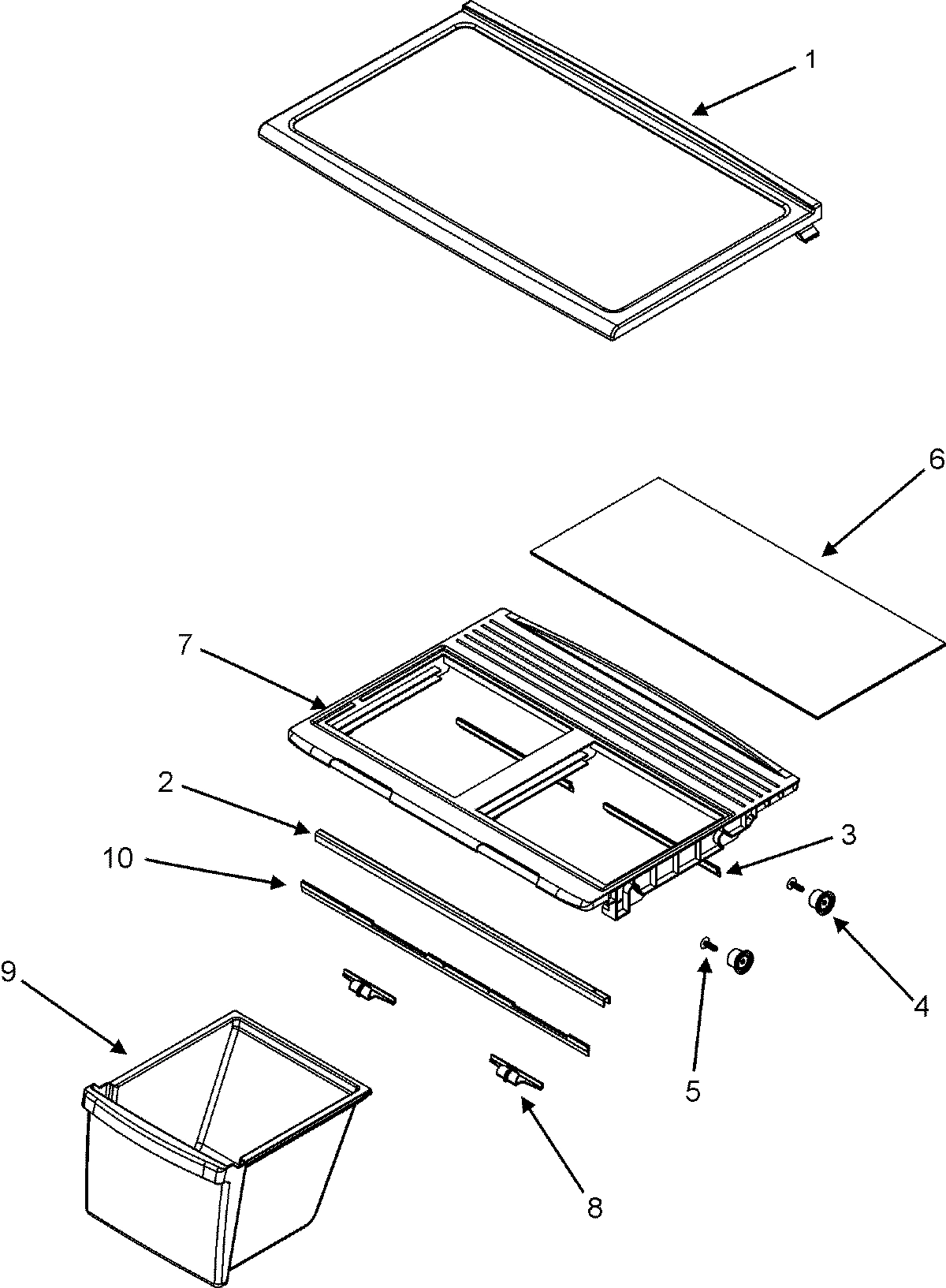 1
6
7
2
3
10
4
9
5
8