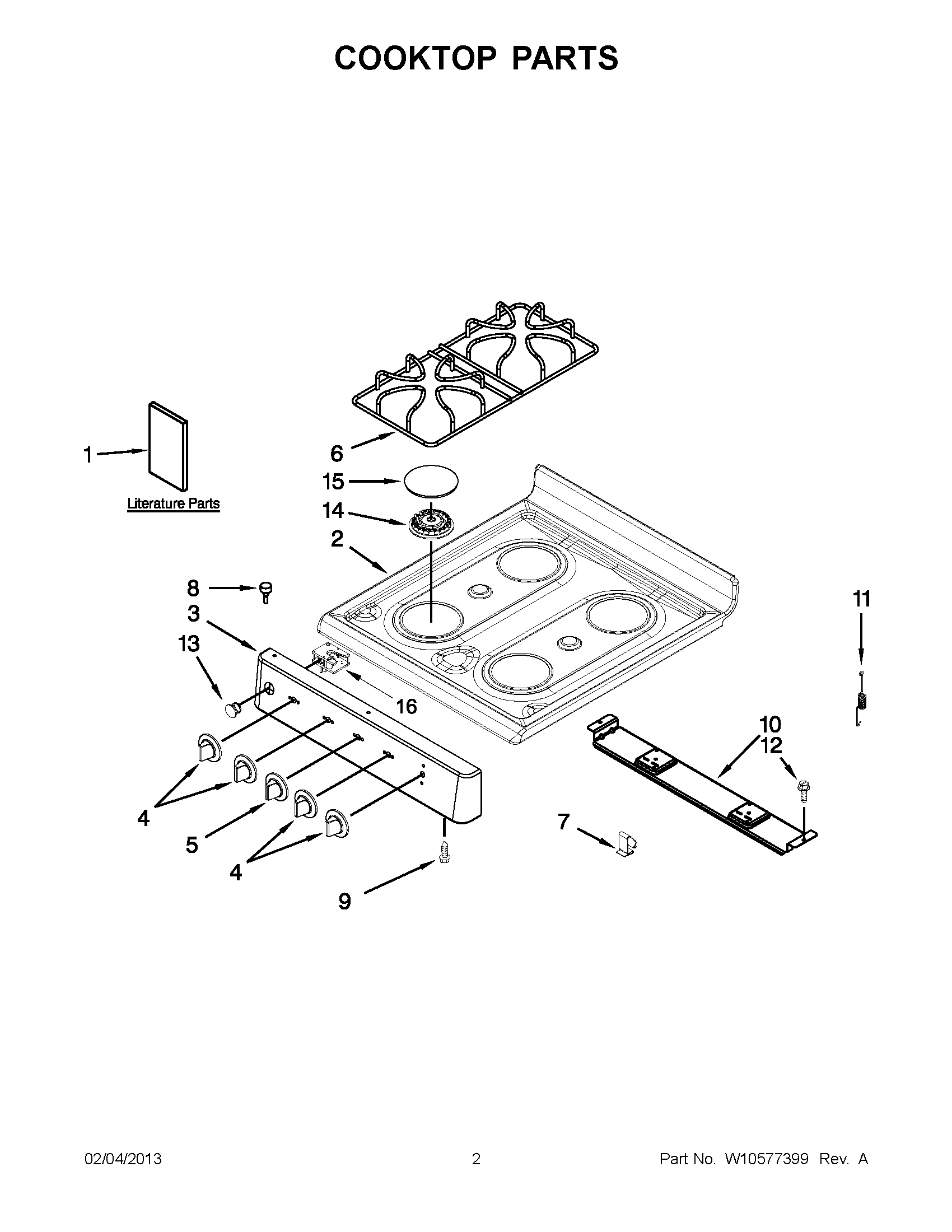 COOKTOP PARTS

1
Literature Parts
6
15
14
2
8
3
13
16
11
10
12
4
5
4
7
9

02/04/2013 2 Part No. W10577399 Rev. A