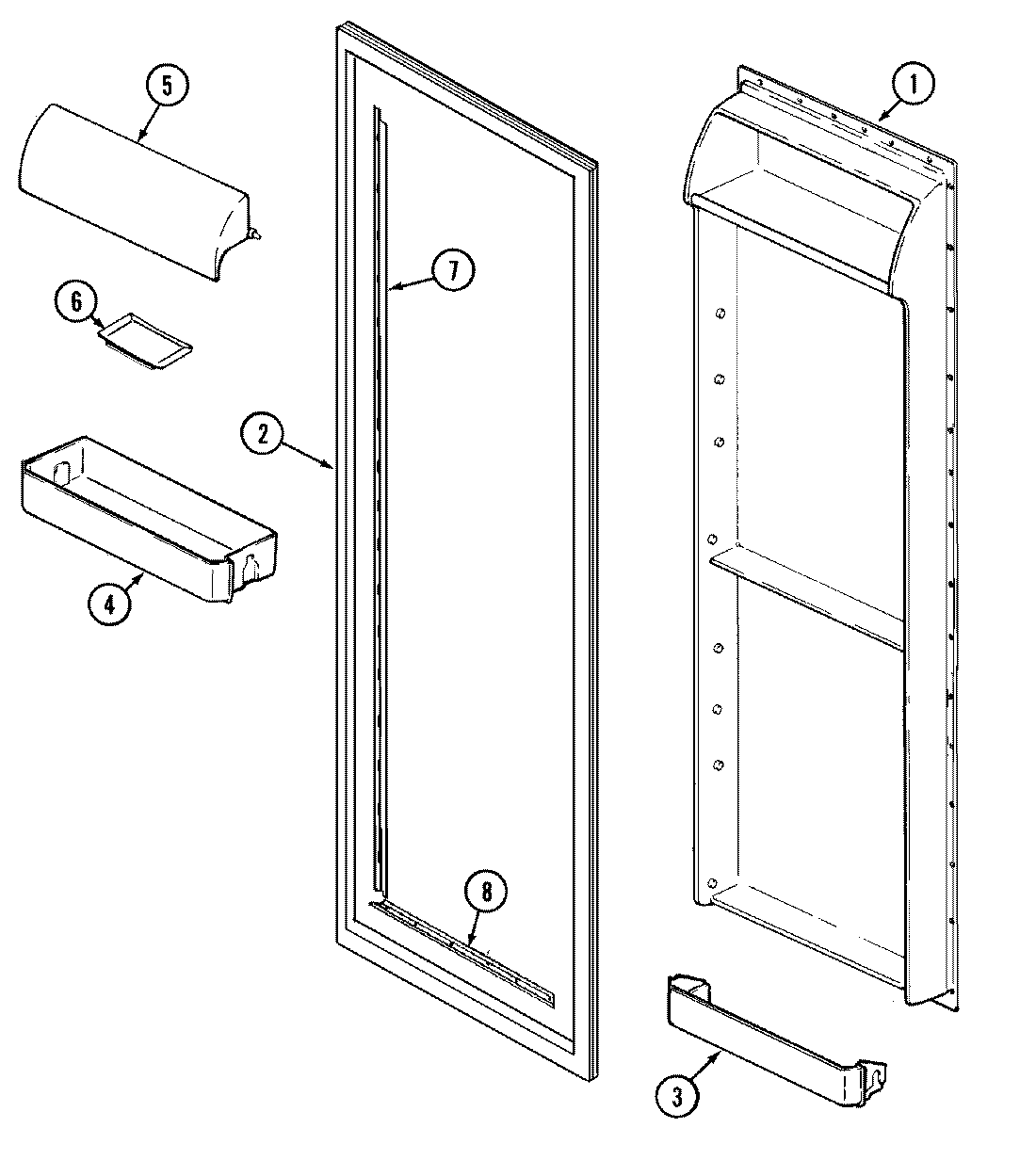 5
1
7
6
2
4
8
3