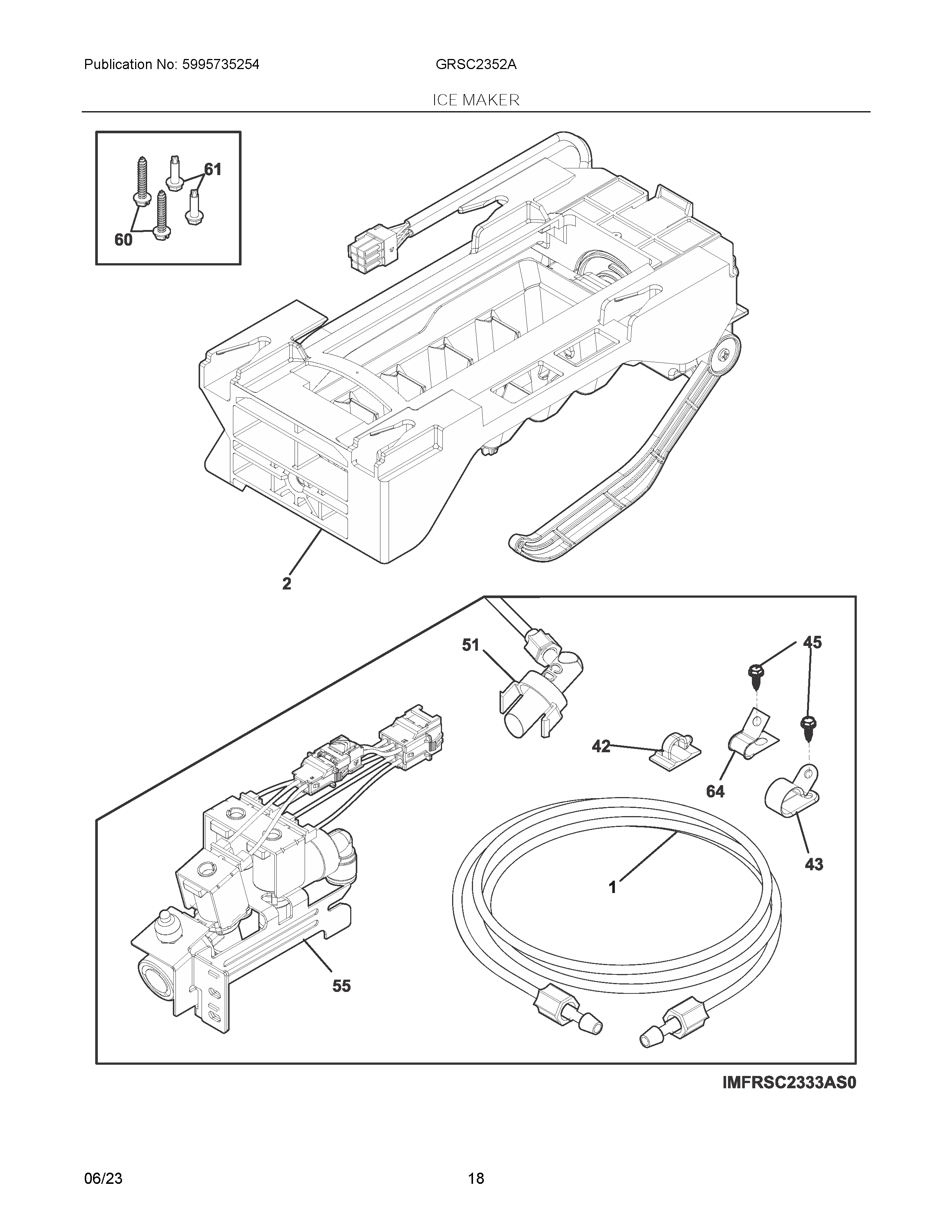 Publication No: 5995735254

GRSC2352A

ICE MAKER

61

60

2

51

45

42

64

43

1

55

IMFRSC2333AS0

06/23

18