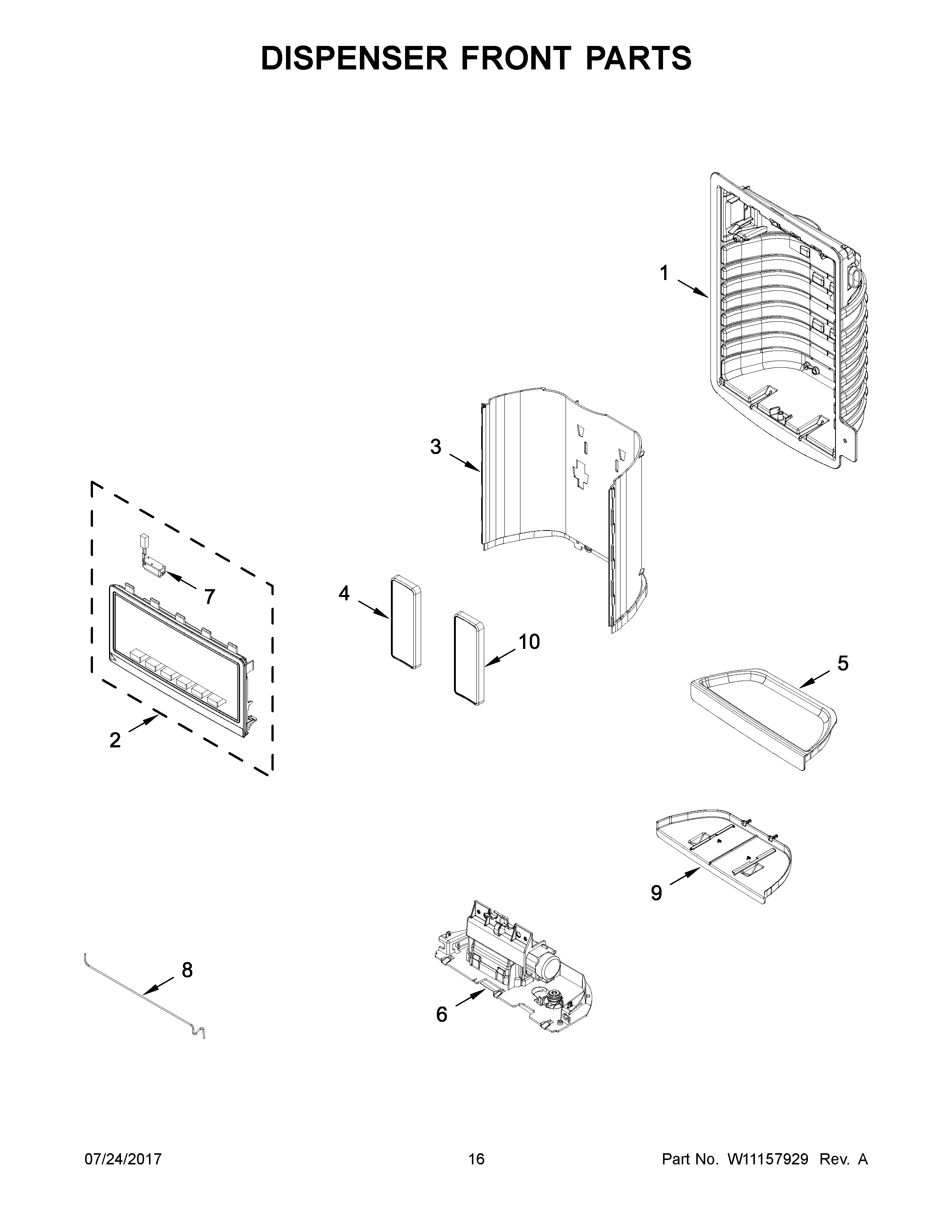 DISPENSER FRONT PARTS

1

3

7

4

10

5

2

9

8

6

07/24/2017

16

Part No. W11157929 Rev. A