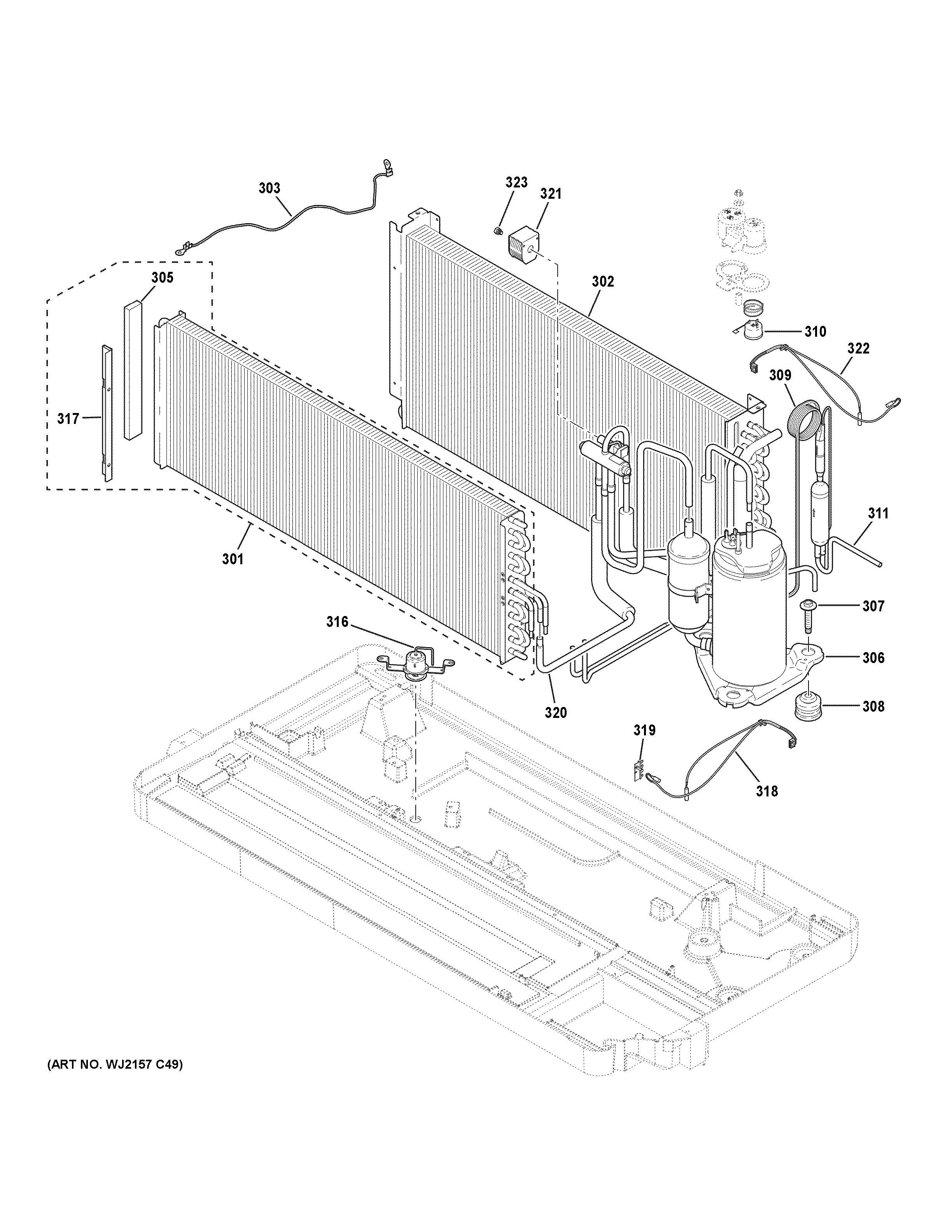 303
323
321
305
302
310
322
309
317
311
301
307
316
306
320
308
319
318
(ART NO. WJ2157 C49)