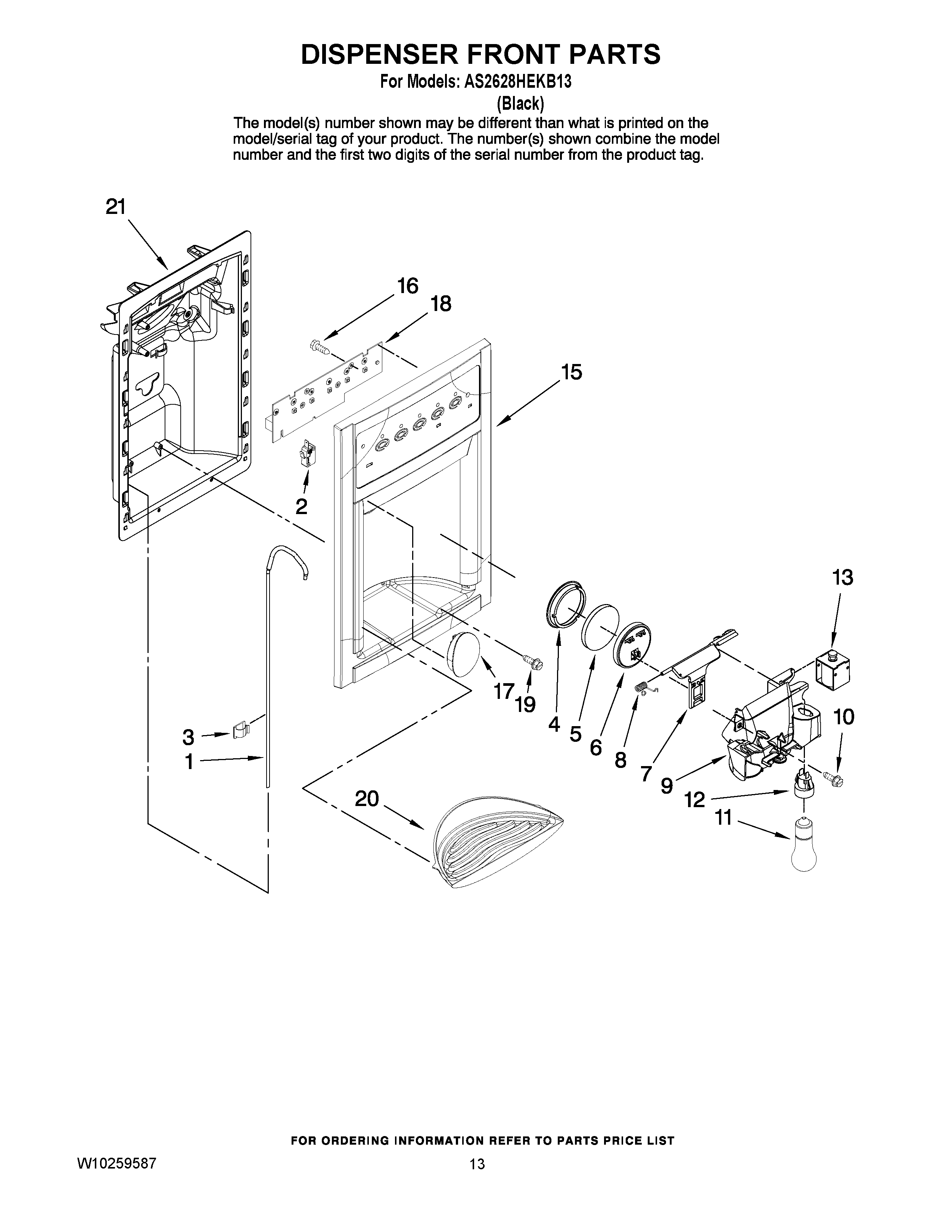 DISPENSER FRONT PARTS
For Models: AS2628HEKB13
(Black)
The model(s) number shown may be different than what is printed on the model/serial tag of your product. The number(s) shown combine the model number and the first two digits of the serial number from the product tag.

21
16
18
15
2
13
17
19
4
5
6
8
7
9
10
12
11
3
1
20

FOR ORDERING INFORMATION REFER TO PARTS PRICE LIST
W10259587
13