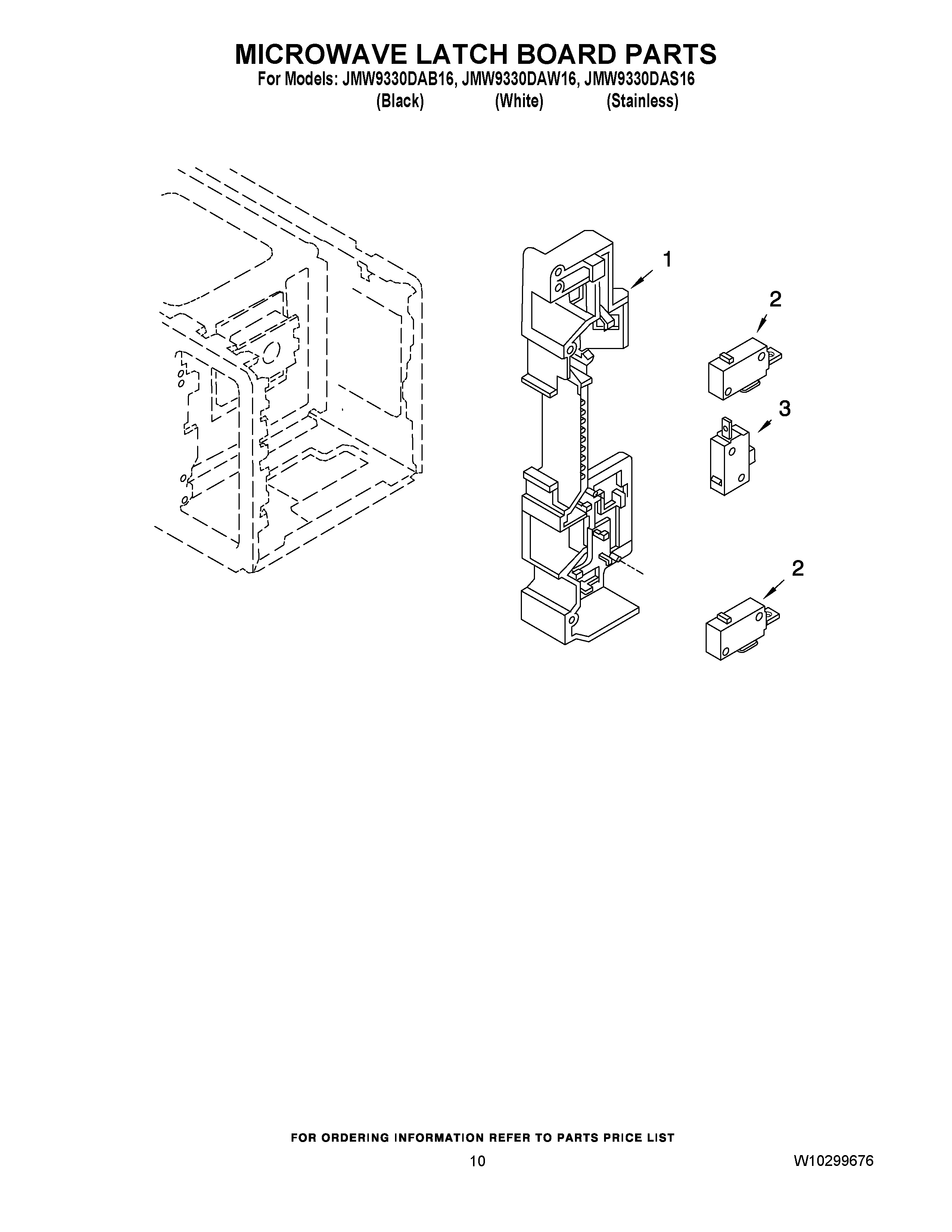 MICROWAVE LATCH BOARD PARTS
For Models: JMW9330DAB16, JMW9330DAW16, JMW9330DAS16
(Black) (White) (Stainless)

1

2

3

2

FOR ORDERING INFORMATION REFER TO PARTS PRICE LIST

10

W10299676