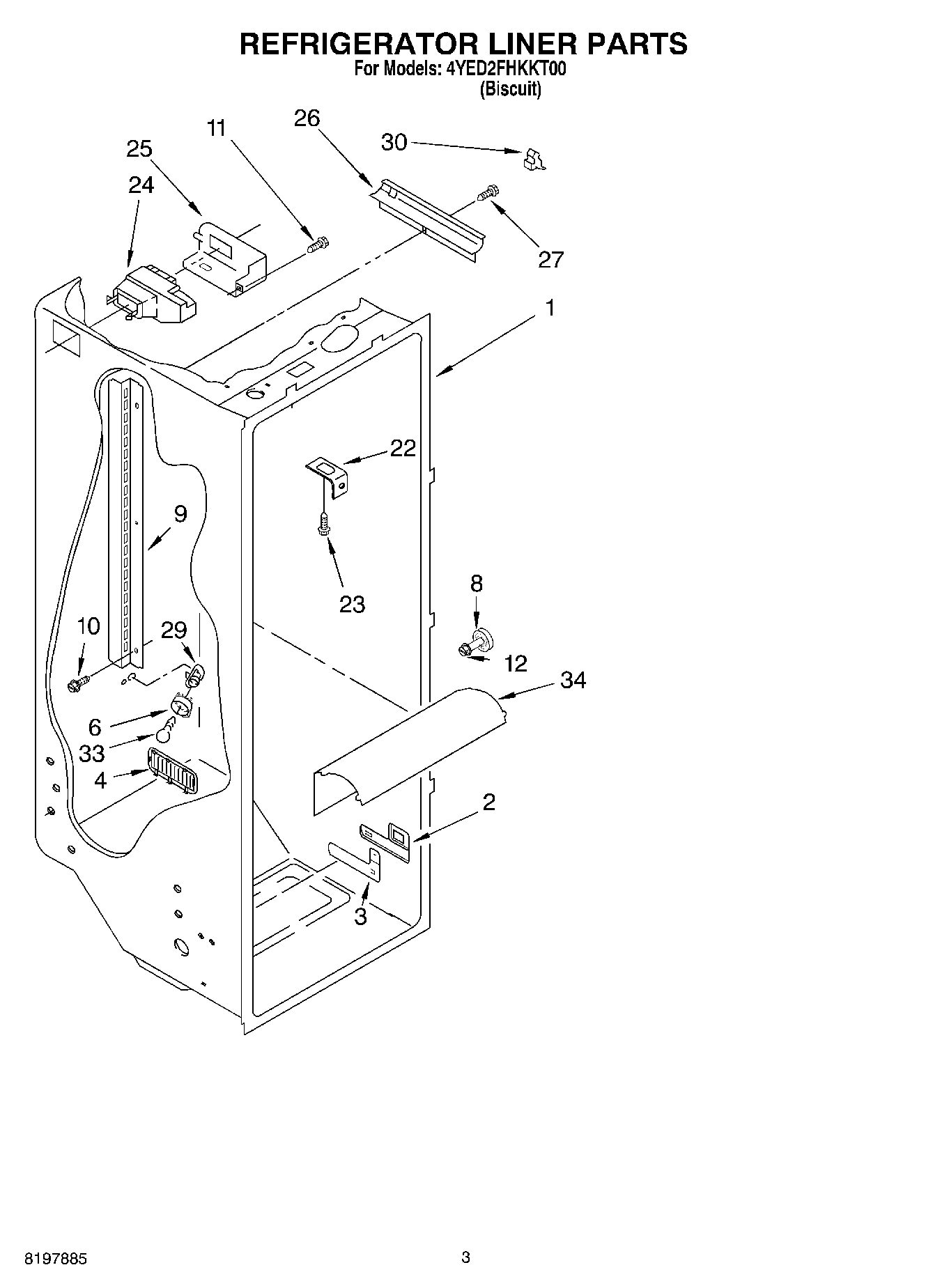 REFRIGERATOR LINER PARTS
For Models: 4YED2FHKKT00
(Biscuit)

11
26
30
25
24
27
1
22
9
23
8
10
29
12
34
6
33
4
2
3

8197885
3