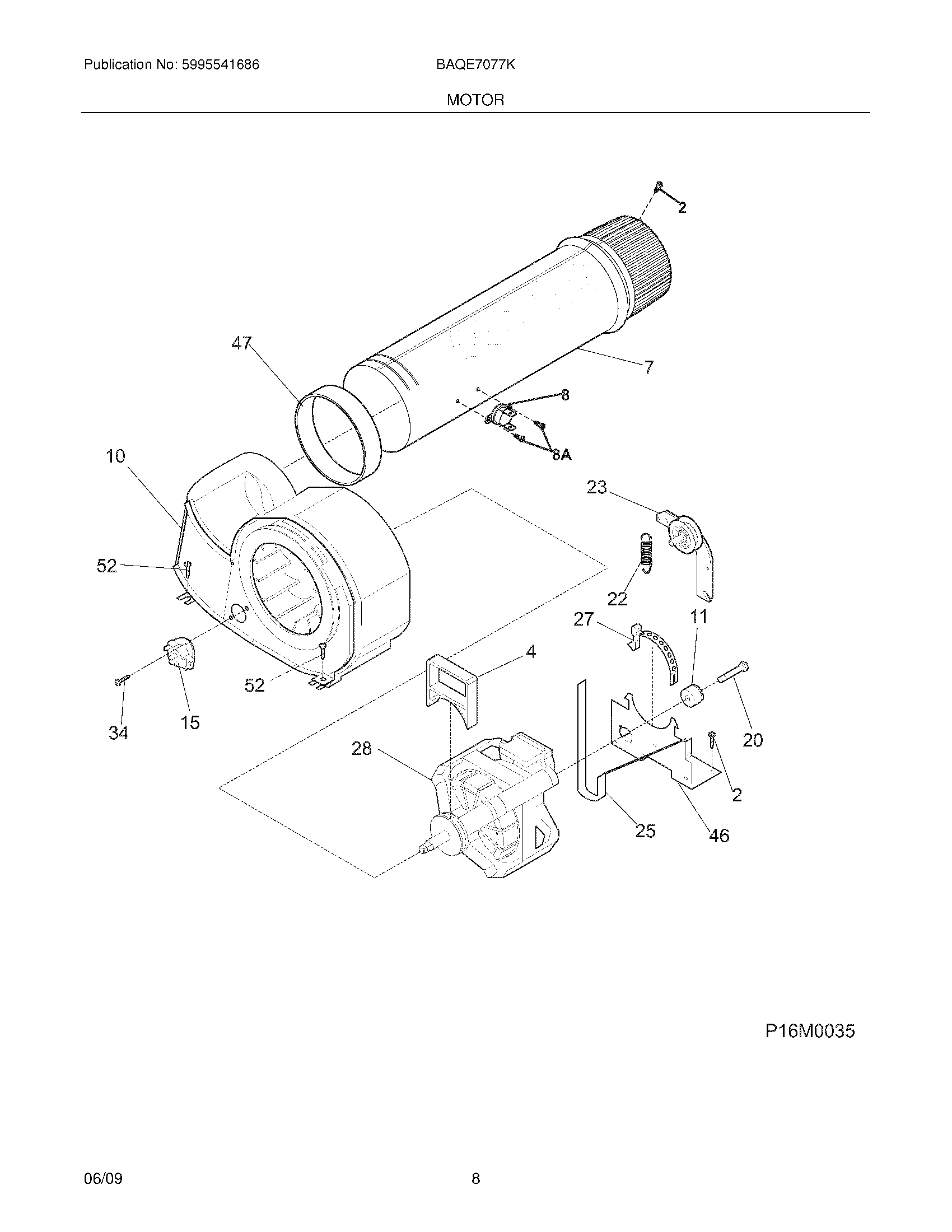 Publication No: 5995541686

BAQE7077K

MOTOR

2

47

7

8

8A

10

23

52

22

27

11

4

52

20

34

15

28

2

25

46

P16M0035

06/09

8