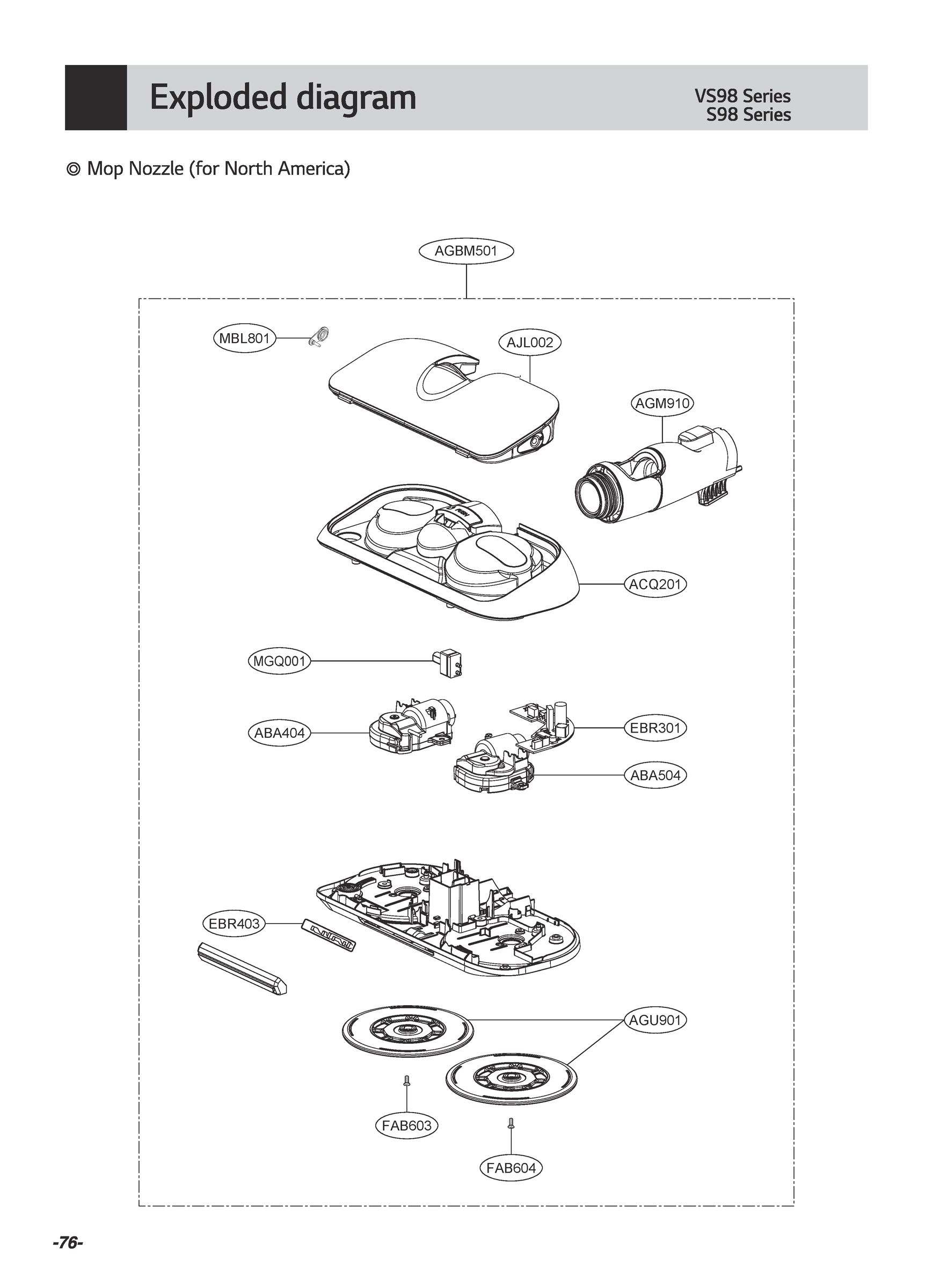 Exploded diagram

VS98 Series
S98 Series

◎ Mop Nozzle (for North America)

AGBM501

MBL801

AJL002

AGM910

ACQ201

MGQ001

ABA404

EBR301

ABA504

EBR403

AGU901

FAB603

FAB604

-76-