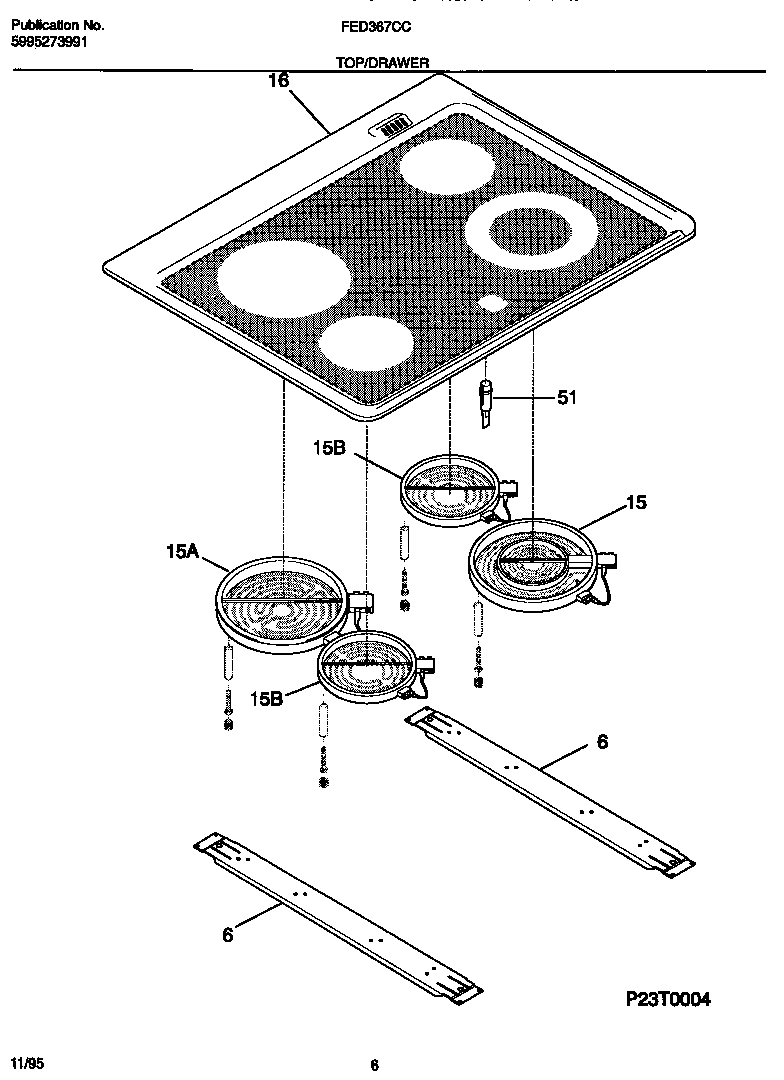 Publication No.
5995273991

FED367CC

TOP/DRAWER

16

51

15B

15

15A

15B

6

6

P23T0004

11/95

6