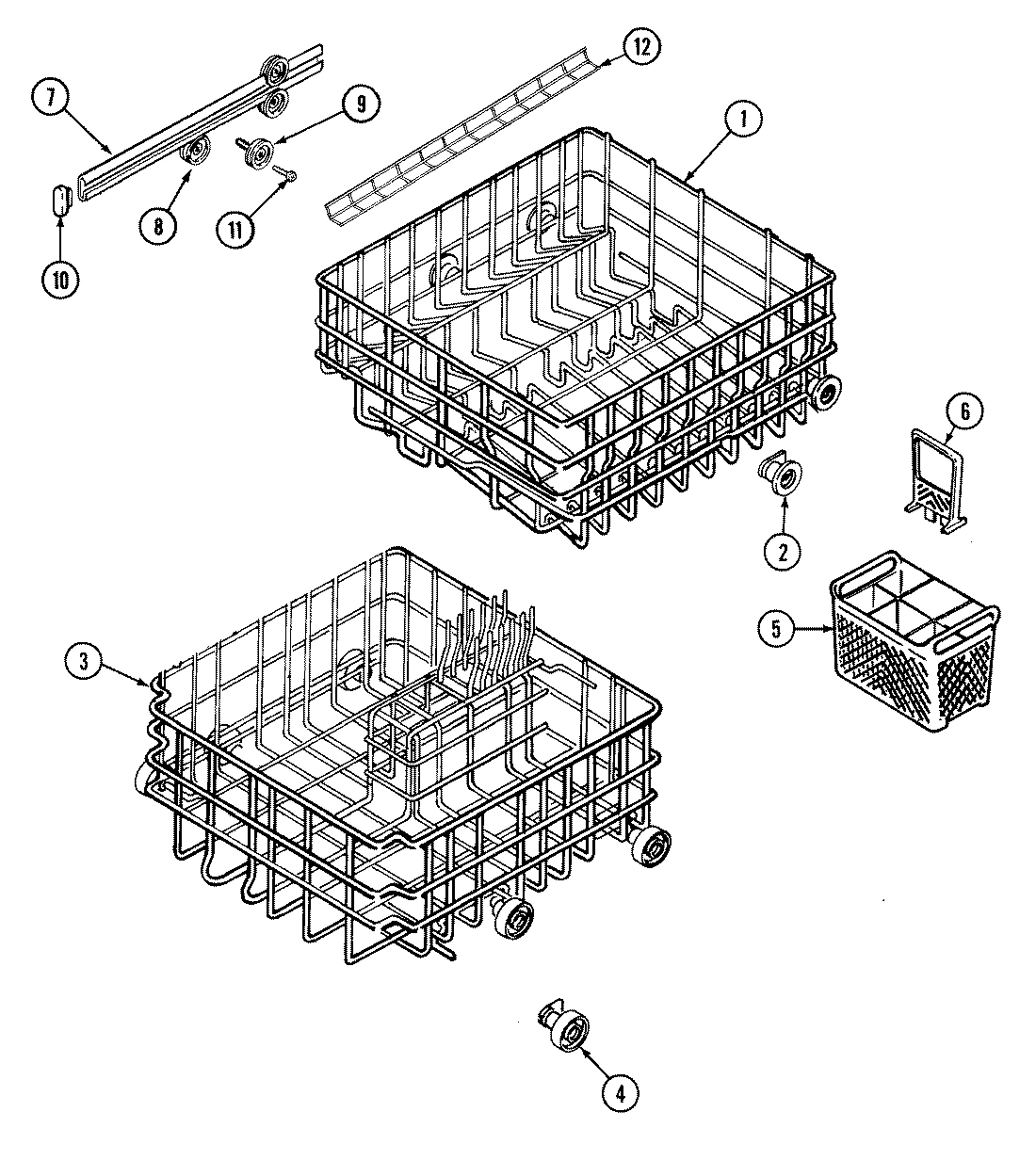 7
12
9
1
8
11
10
6
2
5
3
4