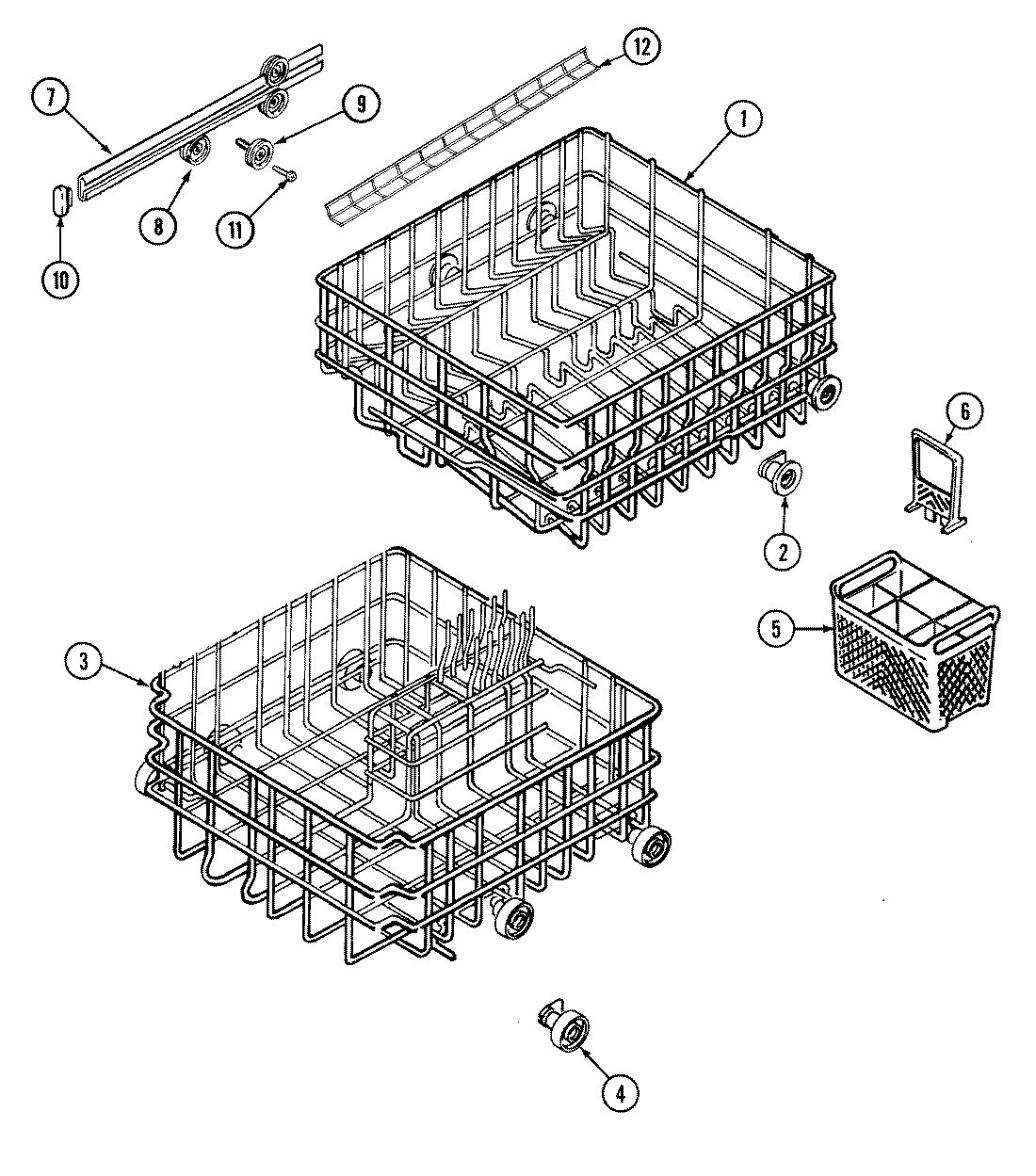 7
12
9
1
8
11
10
6
2
5
3
4