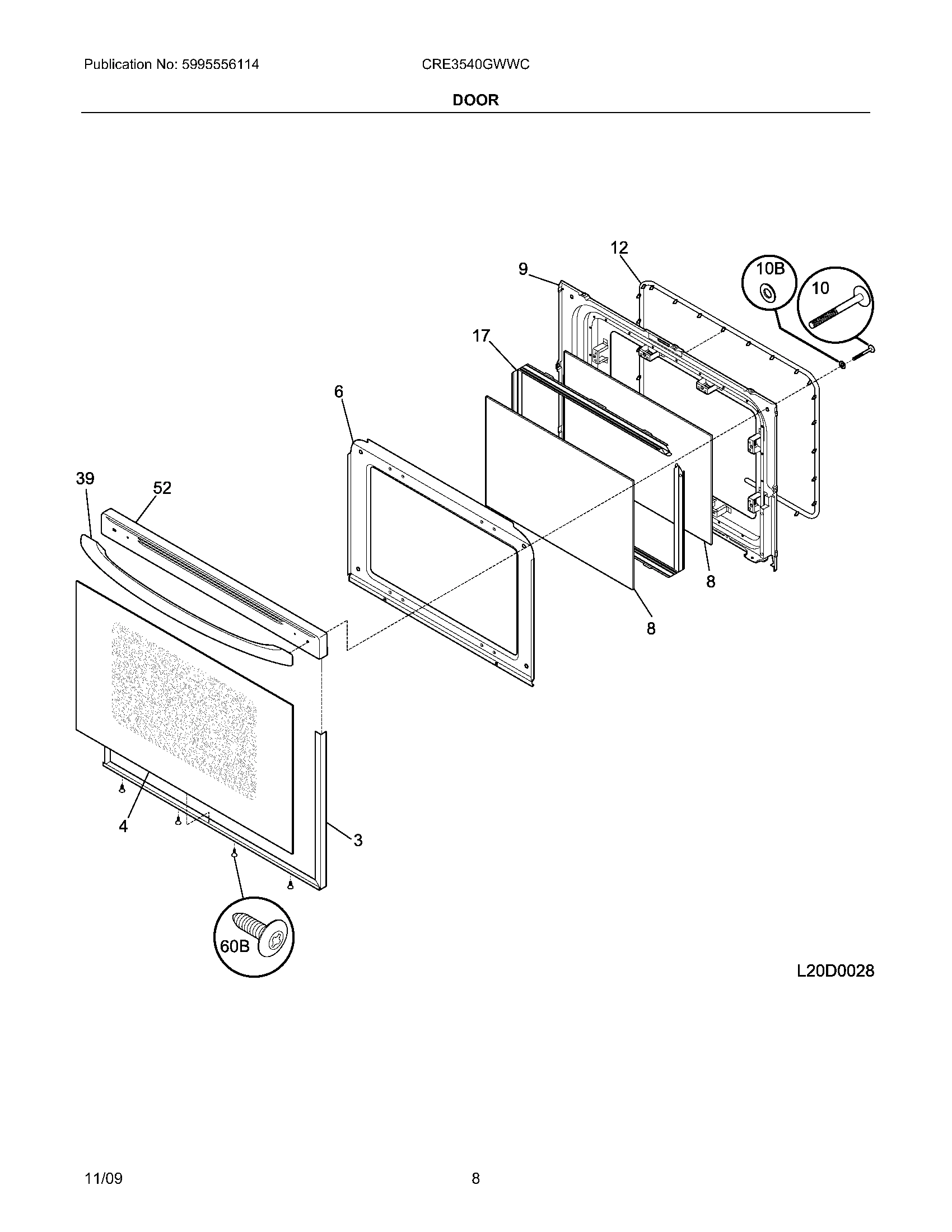 Publication No: 5995556114

CRE3540GWWC

DOOR

12
9
10B
10
17
6
39
52
8
8
4
3
60B

L20D0028

11/09

8