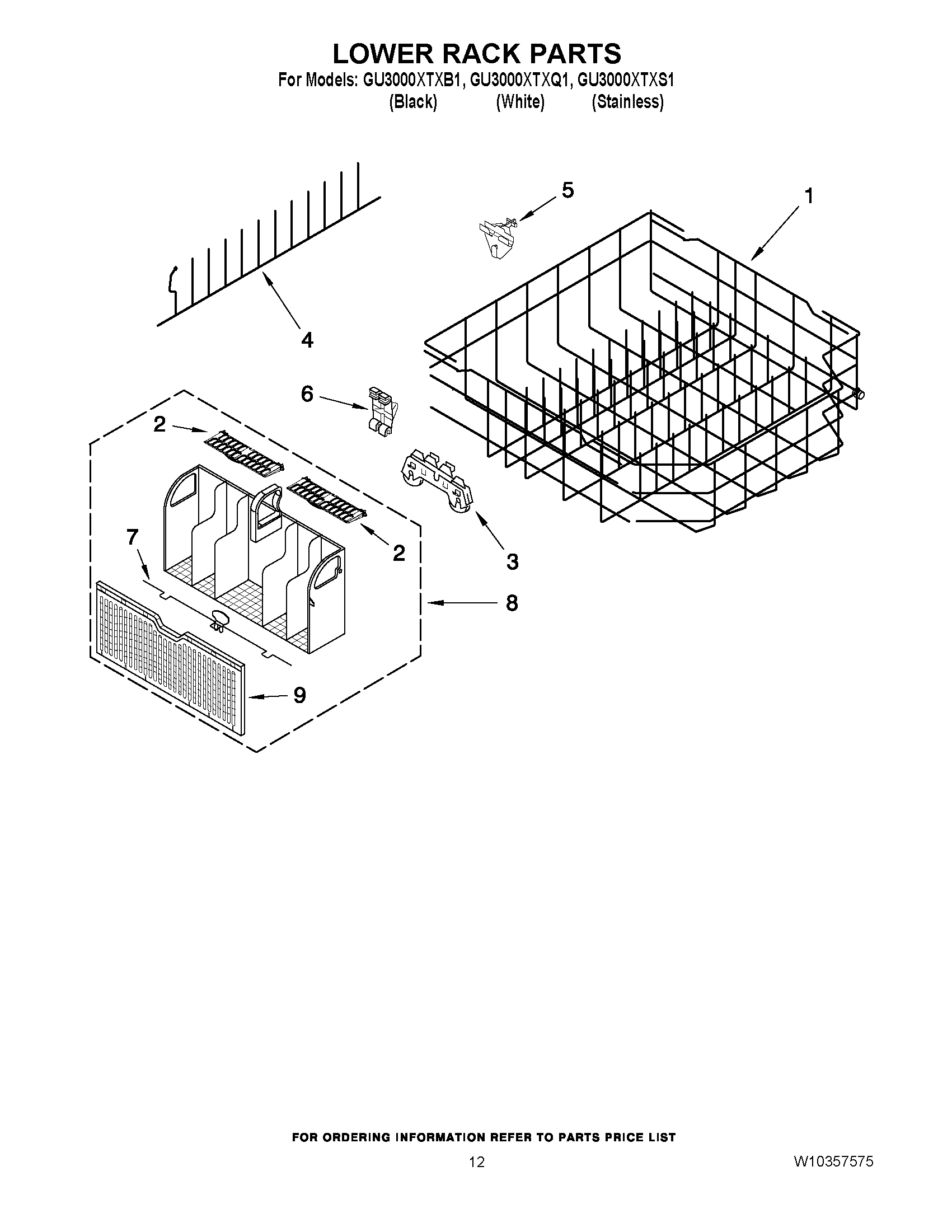 LOWER RACK PARTS

For Models: GU3000XTXB1, GU3000XTXQ1, GU3000XTXS1
(Black) (White) (Stainless)

5

1

4

6

2

2

3

7

8

9

FOR ORDERING INFORMATION REFER TO PARTS PRICE LIST

12

W10357575