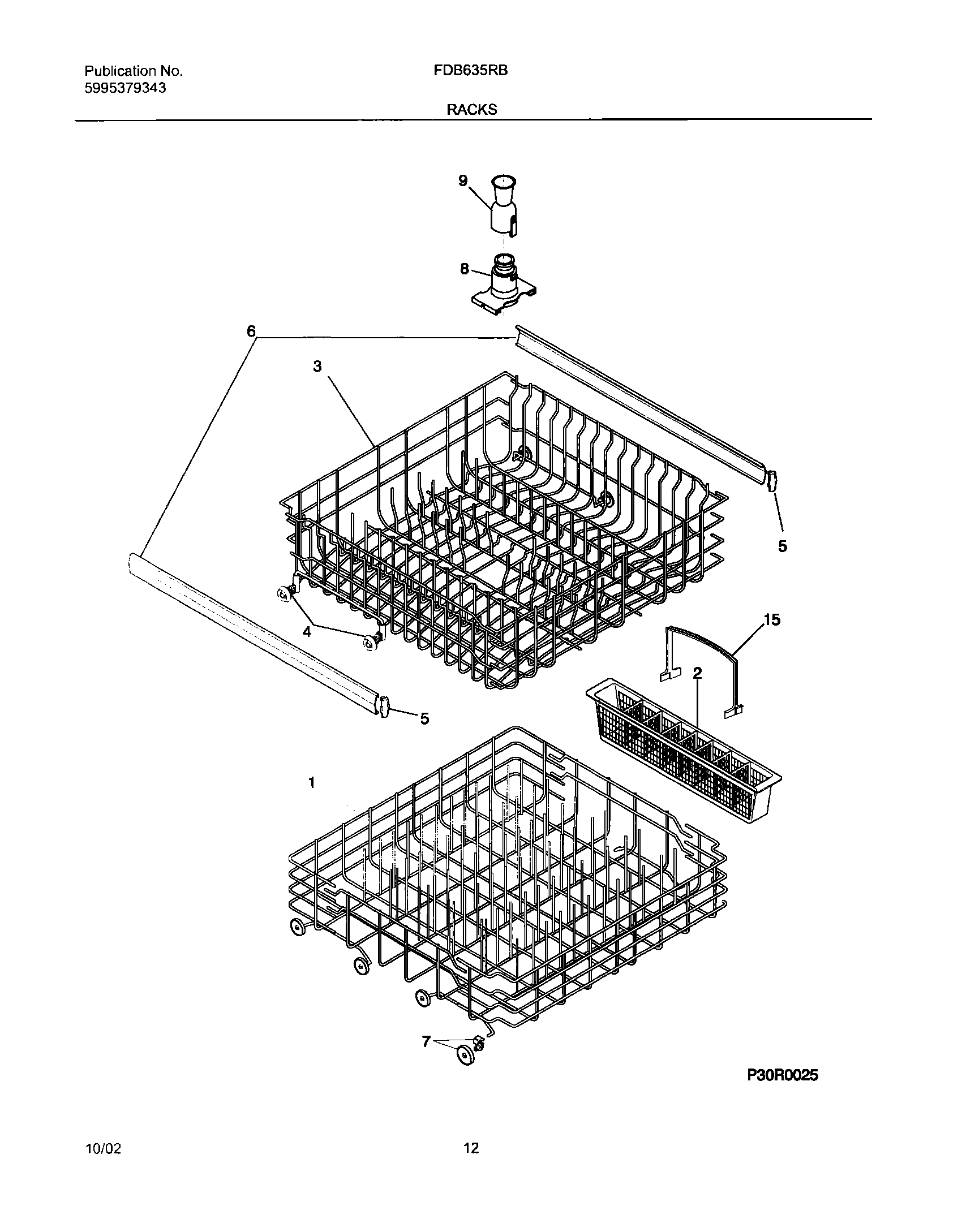 Publication No.
5995379343

FDB635RB

RACKS

9

8

6

3

5

4

15

2

5

1

7

P30R0025

10/02

12