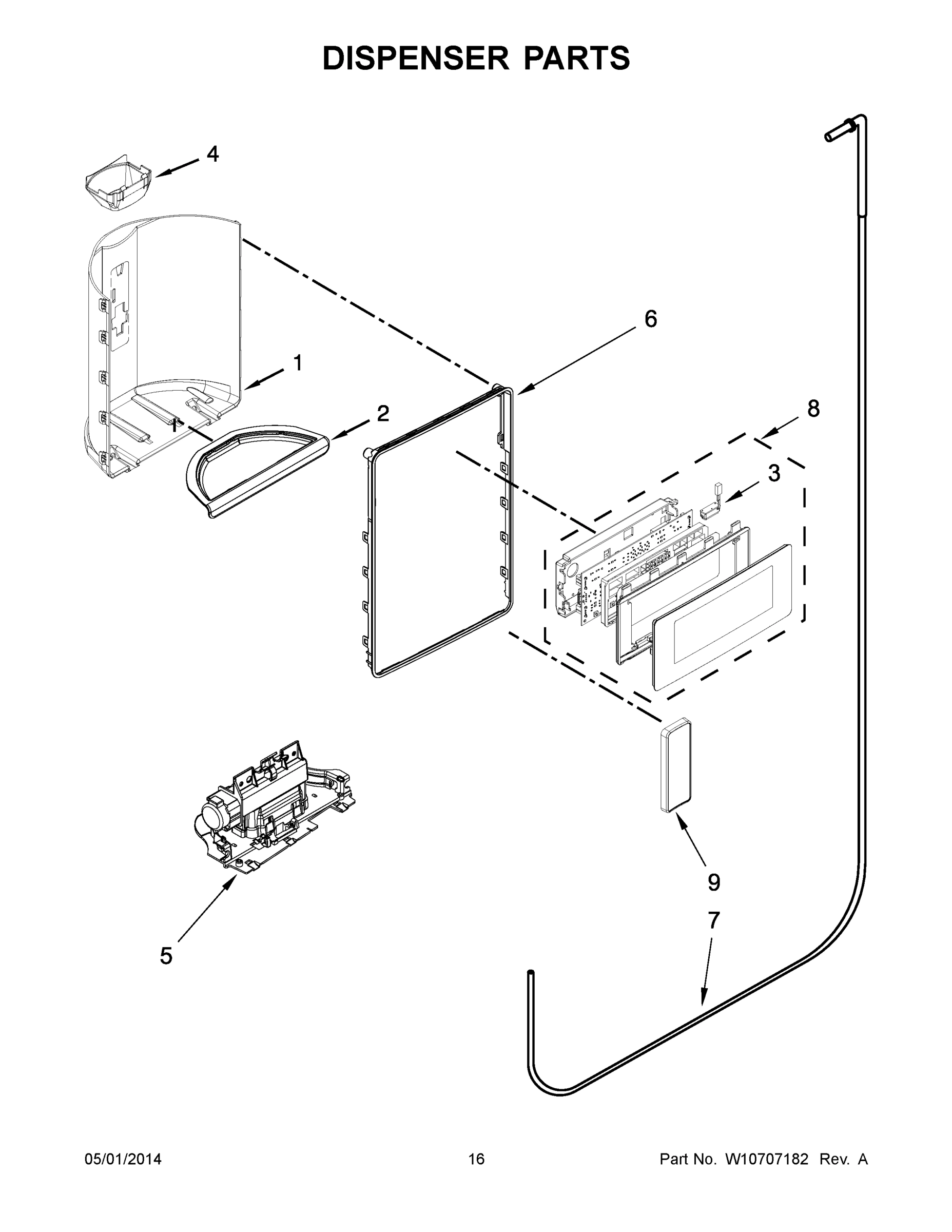 DISPENSER PARTS

4

6

1

2

8

3

9

7

5

05/01/2014

16

Part No. W10707182 Rev. A