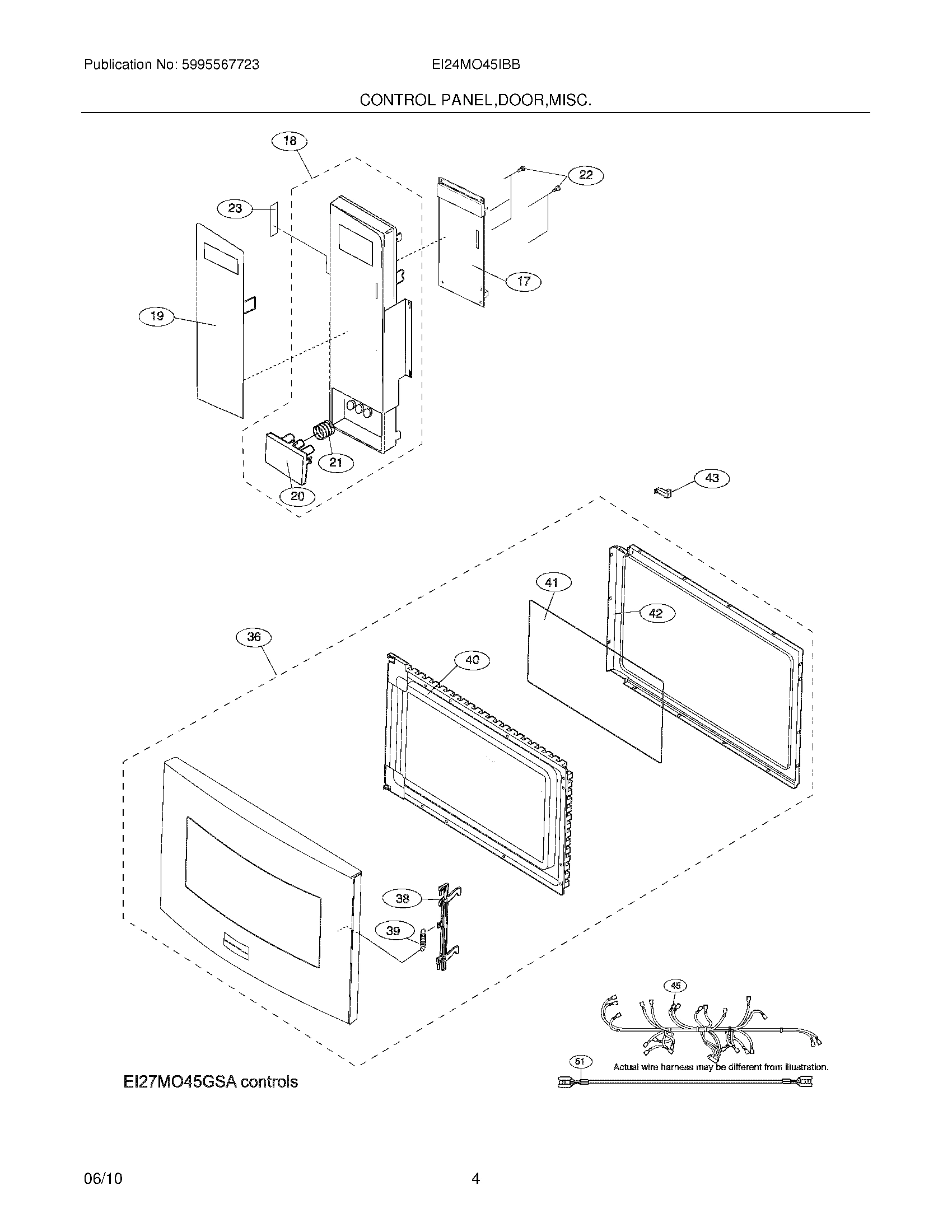 Publication No: 5995567723

EI24MO45IBB

CONTROL PANEL,DOOR,MISC.

18

22

23

17

19

21

20

43

41

42

36

40

38

39

45

51

Actual wire harness may be different from illustration.

EI27MO45GSA controls

06/10

4