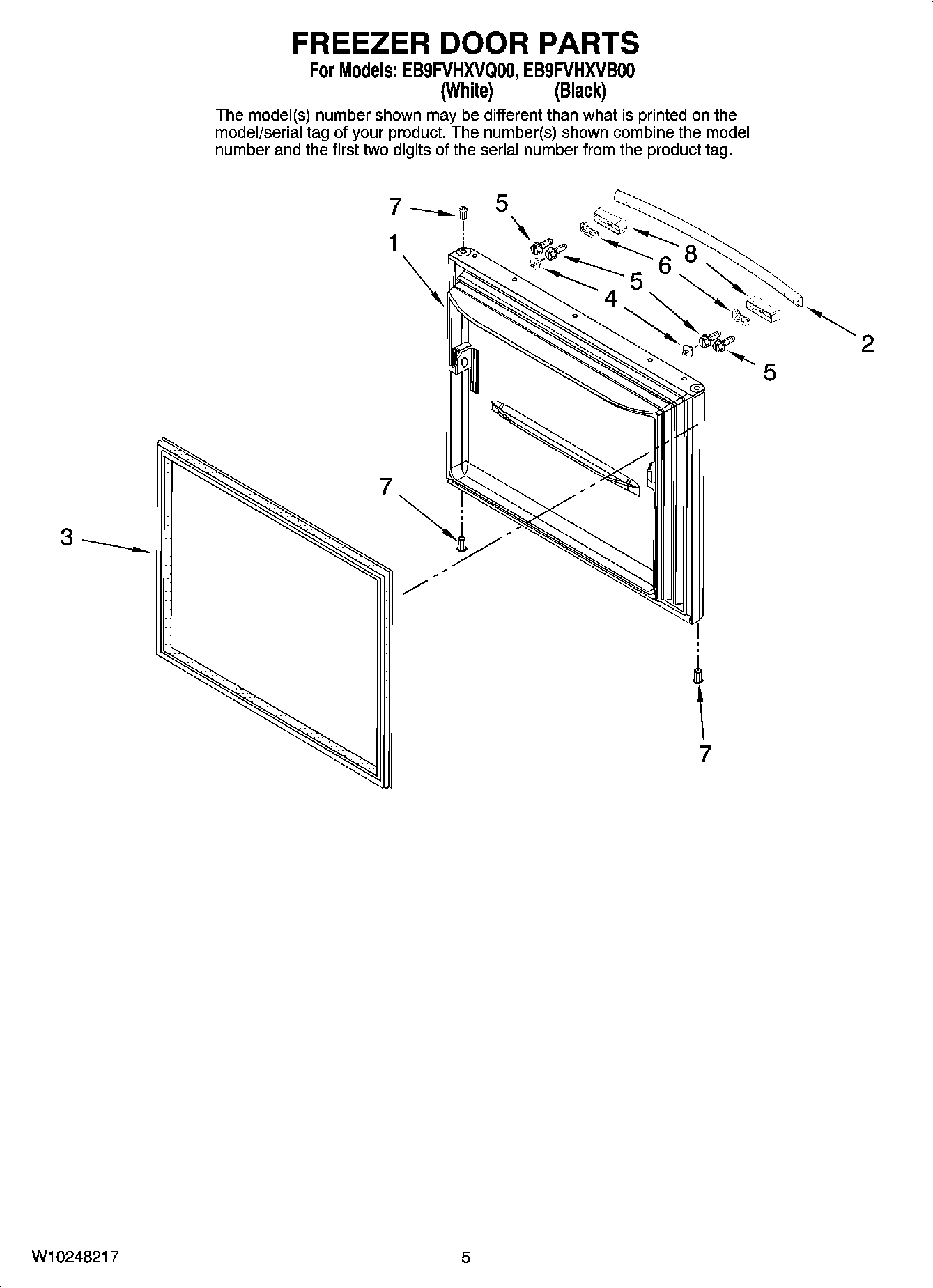 FREEZER DOOR PARTS
For Models: EB9FVHXVQ00, EB9FVHXVB00
(White) (Black)

The model(s) number shown may be different than what is printed on the model/serial tag of your product. The number(s) shown combine the model number and the first two digits of the serial number from the product tag.

7
5
1
8
6
5
4
2
5
7
3
7

W10248217

5