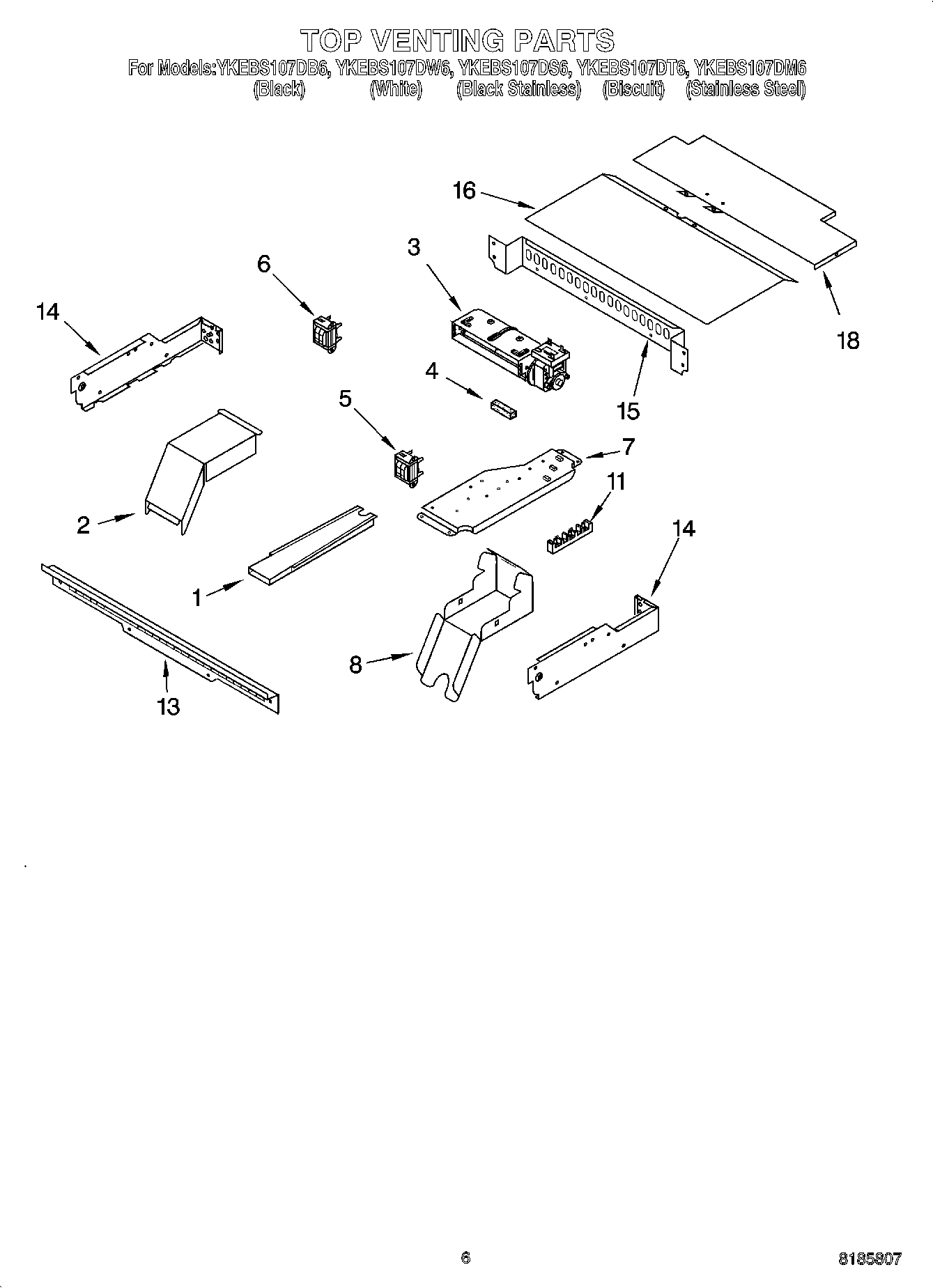 TOP VENTING PARTS

For Models:YKEBS107DB6, YKEBS107DW6, YKEBS107DS6, YKEBS107DT6, YKEBS107DM6
(Black) (White) (Black Stainless) (Biscuit) (Stainless Steel)

16

3

6

14

18

4

15

5

7

11

2

14

1

8

13

6

8185807