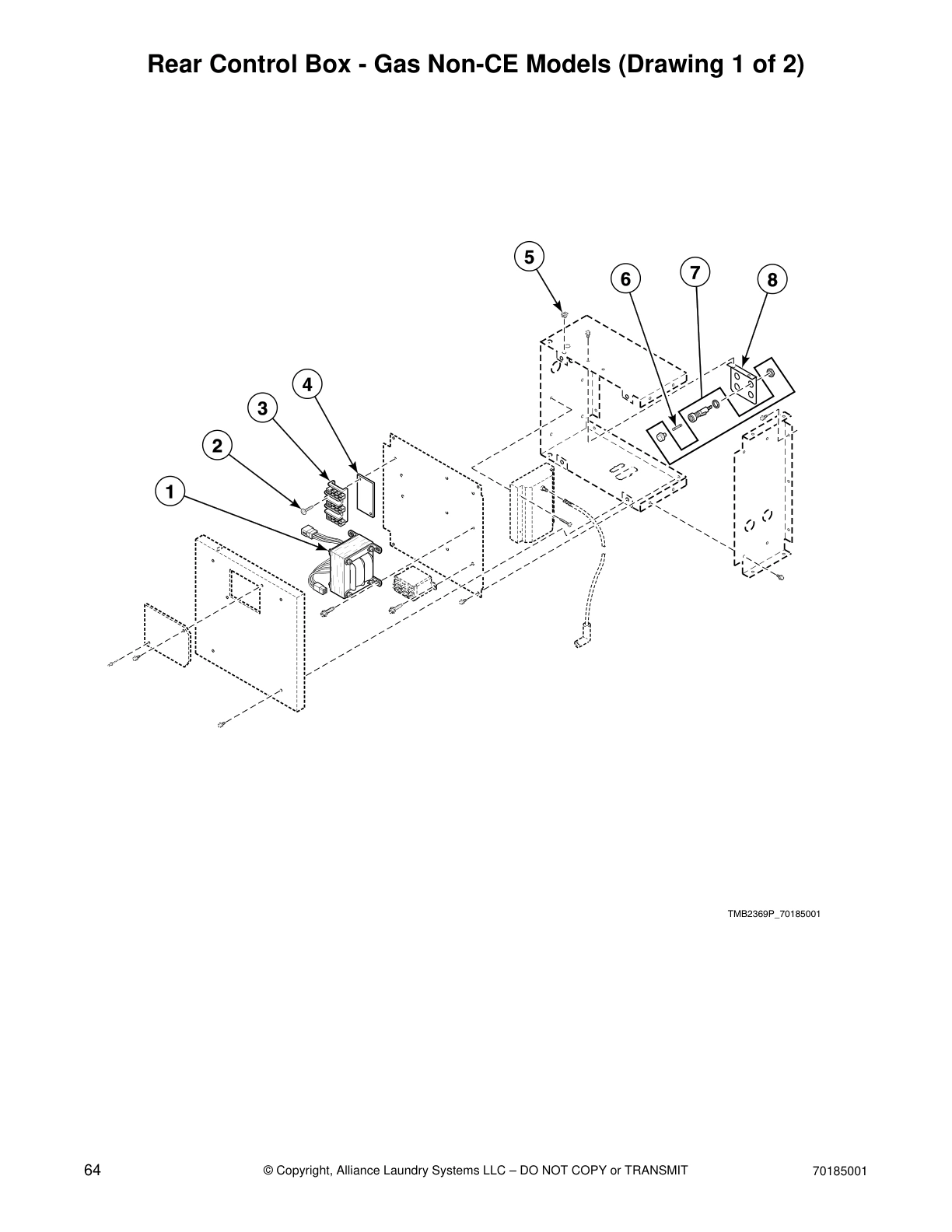 Rear Control Box - Gas Non-CE Models (Drawing 1 of 2)

5

6

7

8

4

3

2

1

TMB2369P_70185001

64

© Copyright, Alliance Laundry Systems LLC – DO NOT COPY or TRANSMIT

70185001