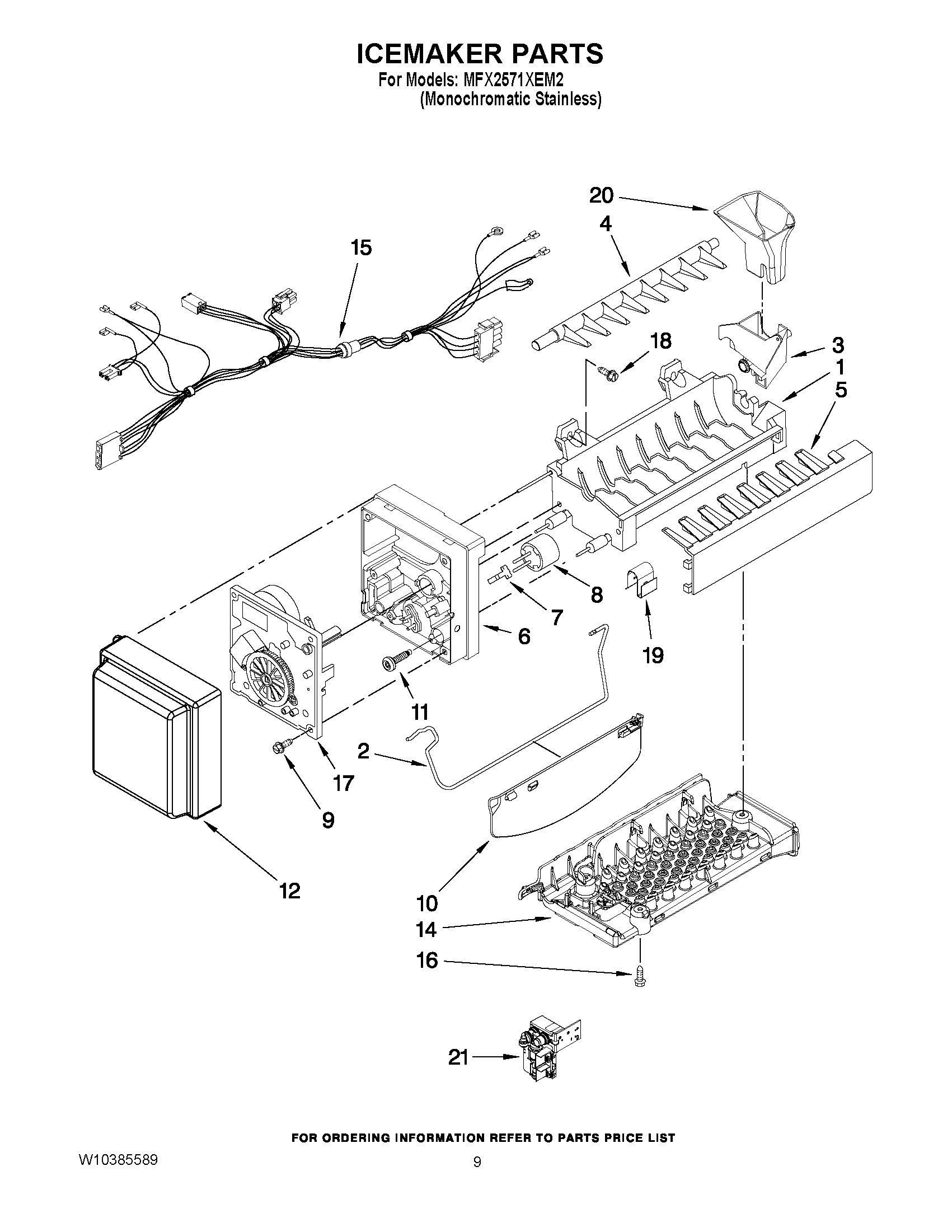 ICEMAKER PARTS
For Models: MFX2571XEM2
(Monochromatic Stainless)

20
4
15
18
3
1
5
8
7
6
19
11
2
17
9
12
10
14
16
21

FOR ORDERING INFORMATION REFER TO PARTS PRICE LIST

W10385589
9