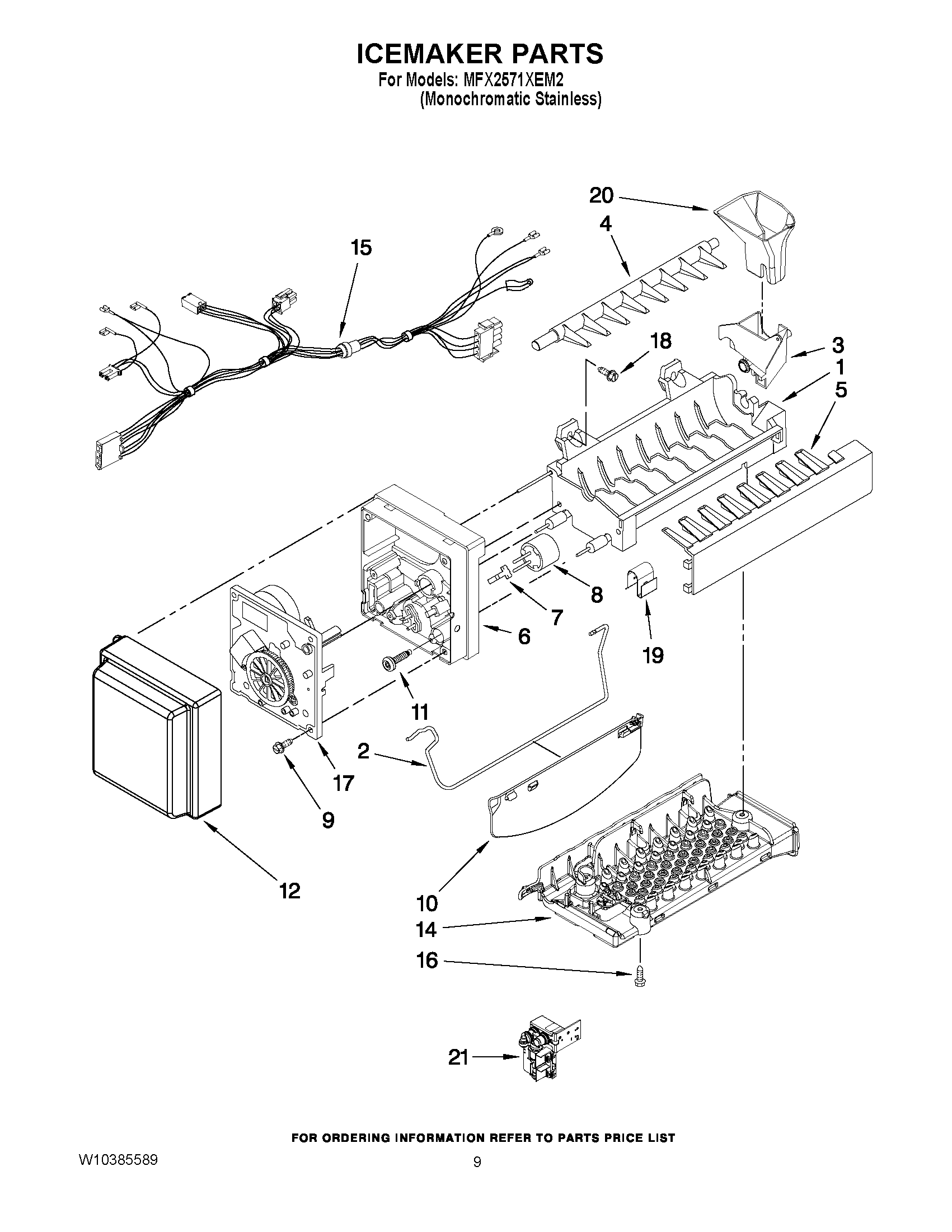 ICEMAKER PARTS
For Models: MFX2571XEM2
(Monochromatic Stainless)

20
4
15
18
3
1
5
8
7
6
19
11
2
17
9
12
10
14
16
21

FOR ORDERING INFORMATION REFER TO PARTS PRICE LIST

W10385589

9