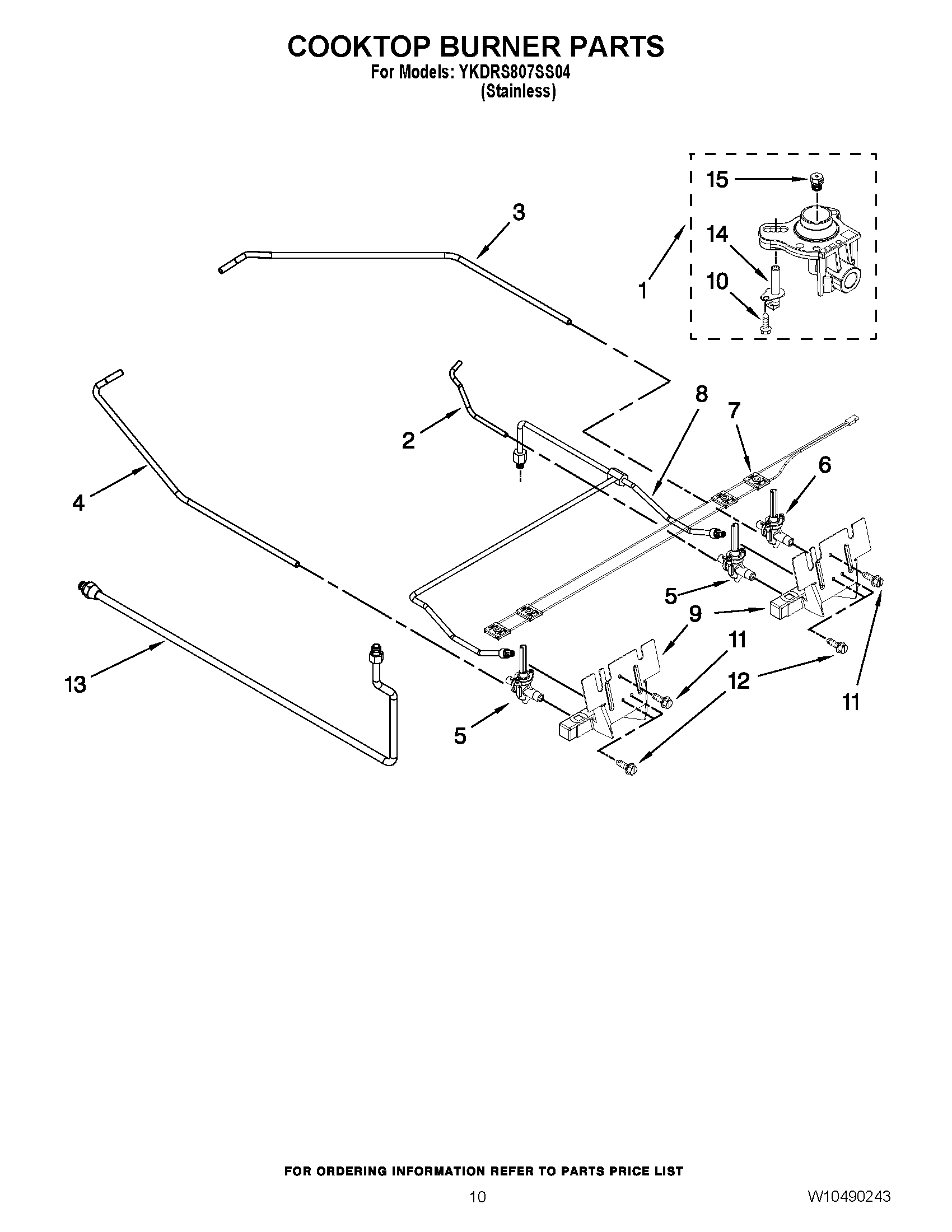 COOKTOP BURNER PARTS
For Models: YKDRS807SS04
(Stainless)

15
3
14
1
10
8
7
2
6
4
5
9
11
13
12
11
5

FOR ORDERING INFORMATION REFER TO PARTS PRICE LIST

10

W10490243