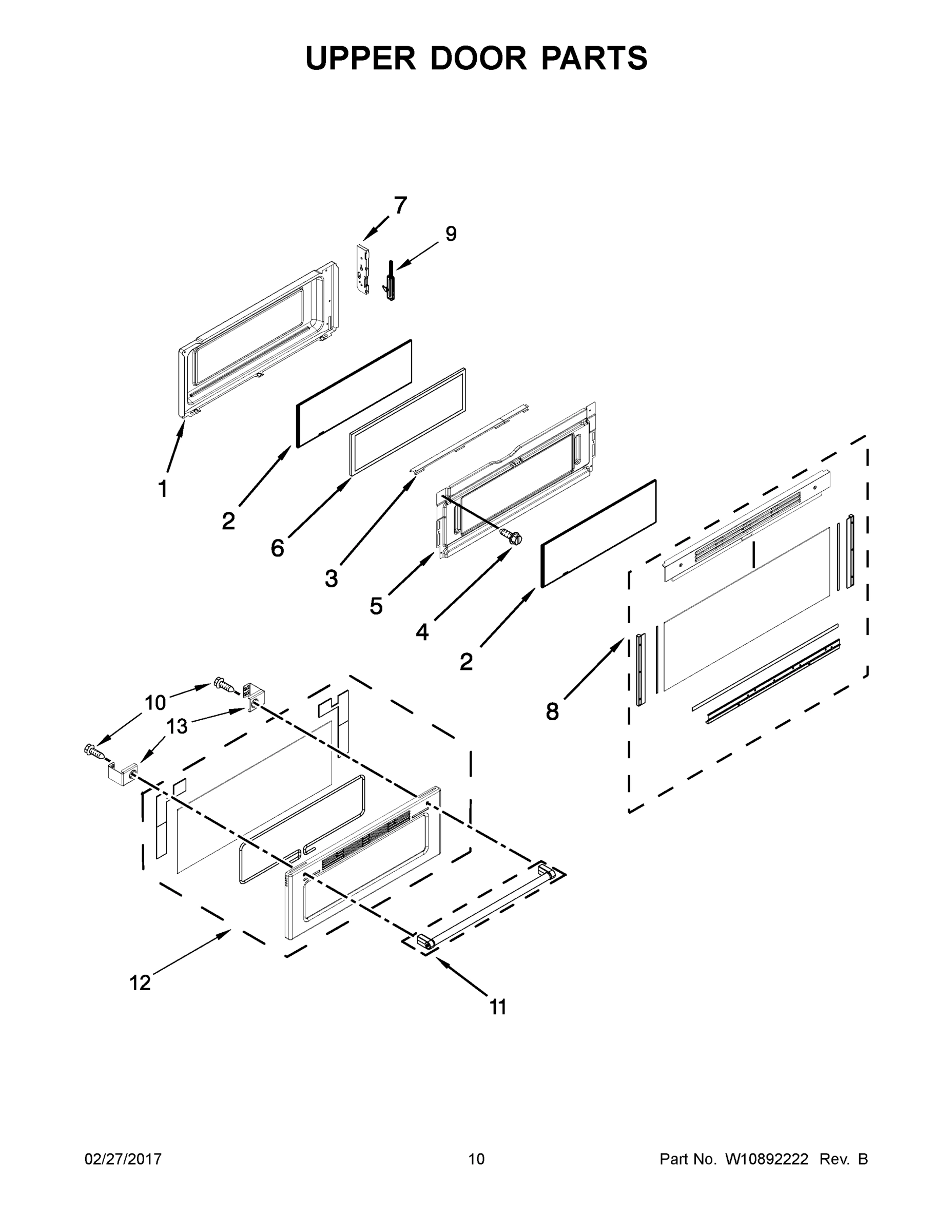 UPPER DOOR PARTS

7
9
1
2
6
3
5
4
2
8
10
13
12
11

02/27/2017 10 Part No. W10892222 Rev. B