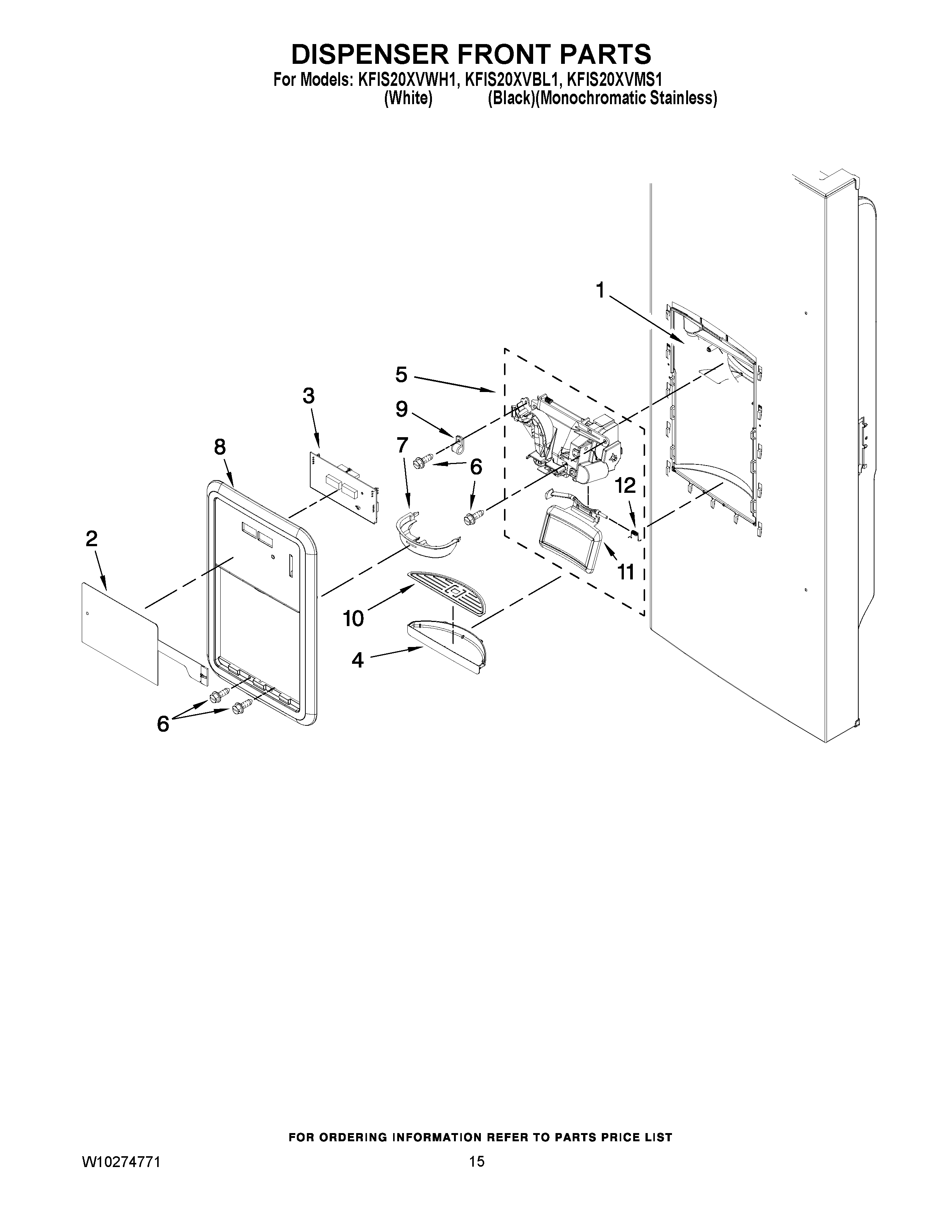 DISPENSER FRONT PARTS

For Models: KFIS20XVWH1, KFIS20XVBL1, KFIS20XVMS1
(White) (Black)(Monochromatic Stainless)

1
5
3
9
8
7
6
6
12
2
11
10
4
6

FOR ORDERING INFORMATION REFER TO PARTS PRICE LIST

W10274771 15