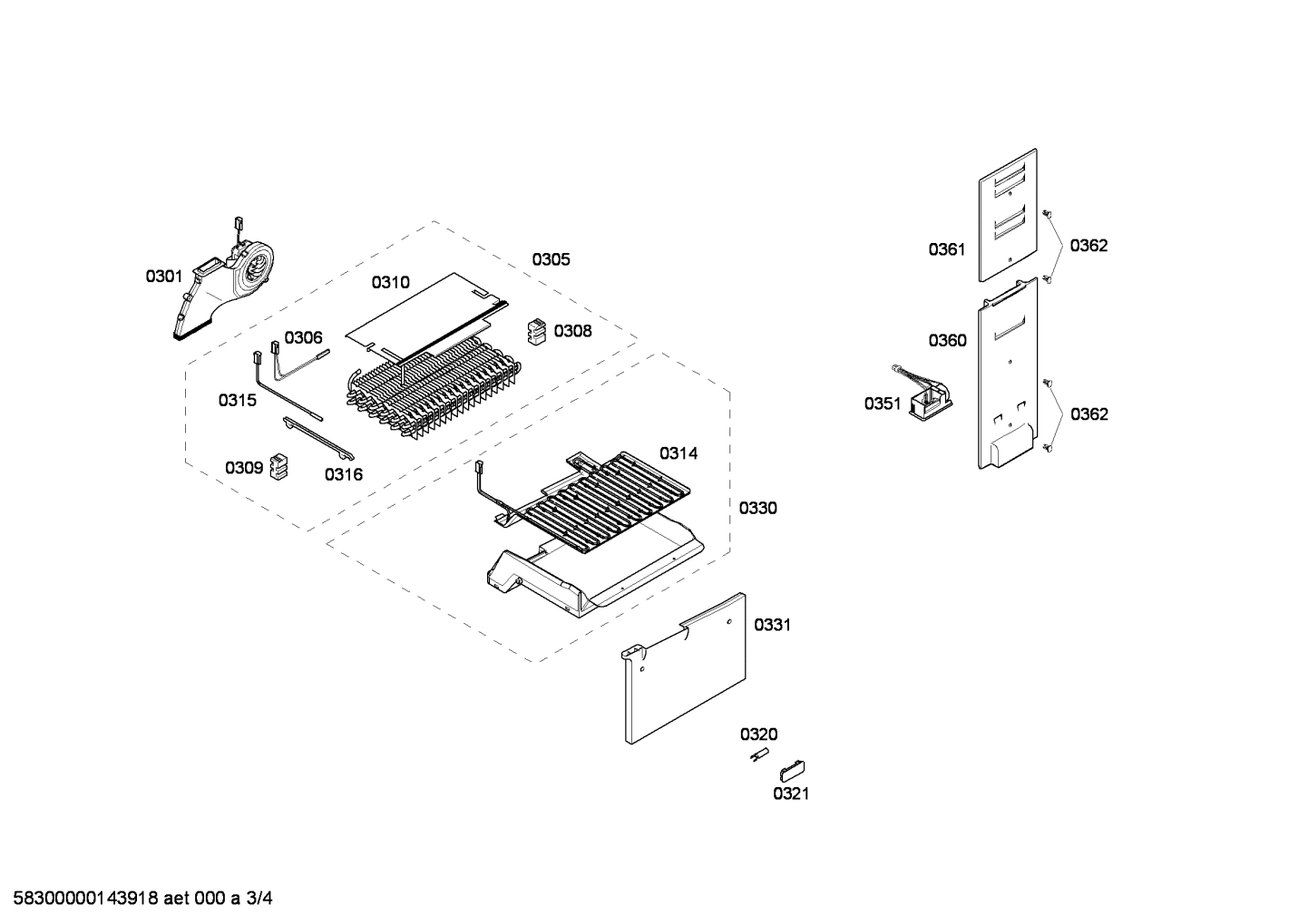 0301
0305
0310
0306
0308
0315
0309
0316
0314
0330
0331
0320
0321
0361
0362
0360
0351
0362

58300000143918 aet 000 a 3/4