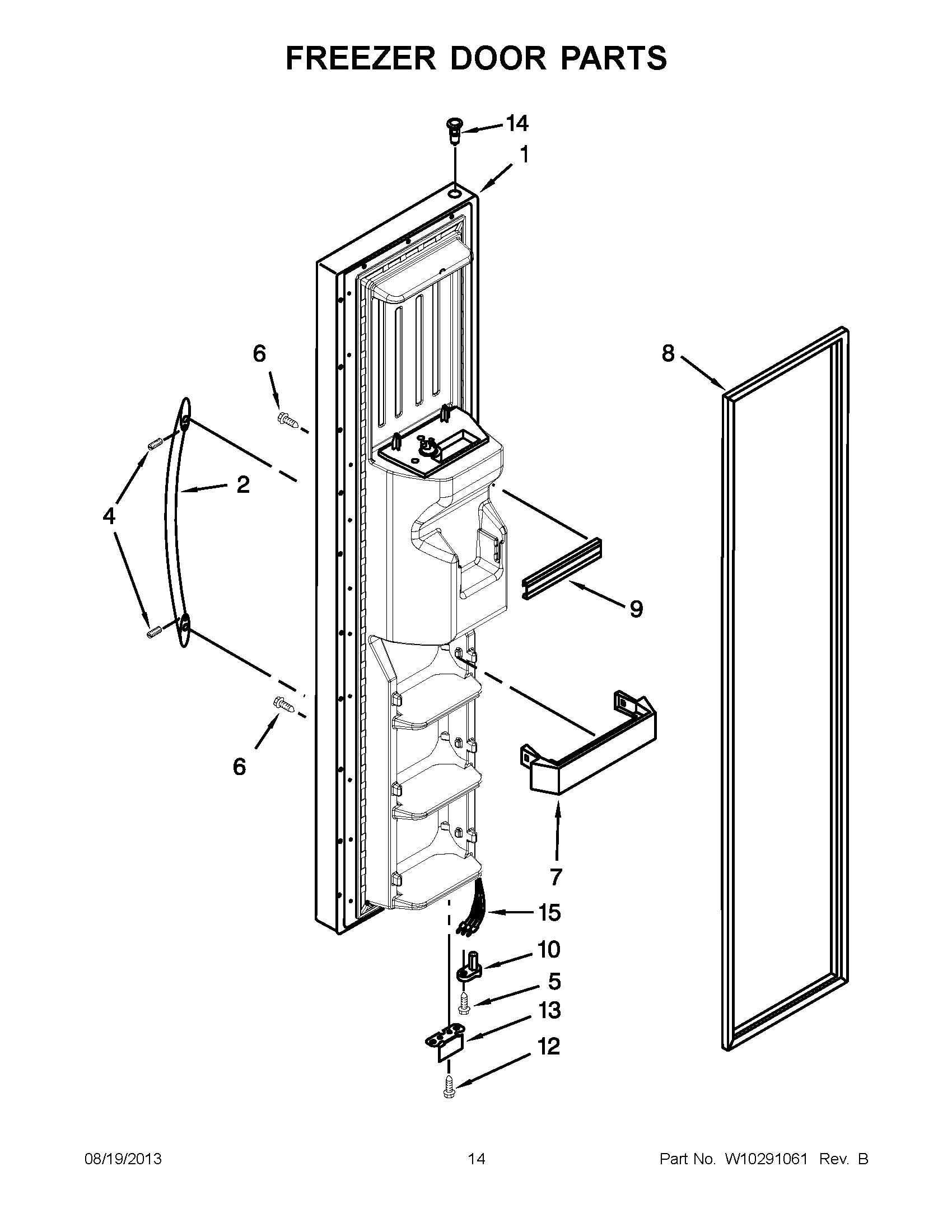 FREEZER DOOR PARTS

14
1
6
8
2
4
9
6
7
15
10
5
13
12

08/19/2013
14
Part No. W10291061 Rev. B