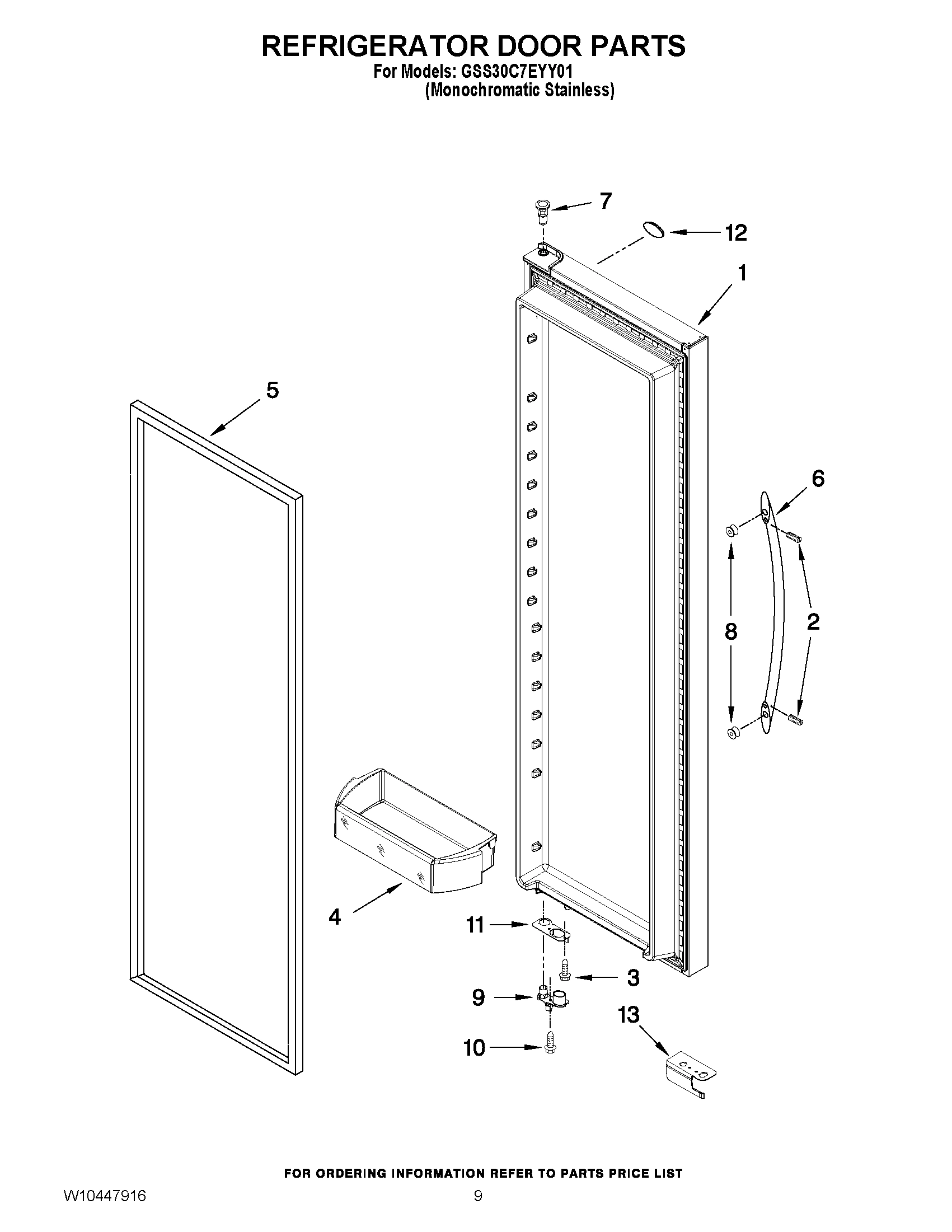 REFRIGERATOR DOOR PARTS
For Models: GSS30C7EYY01
(Monochromatic Stainless)

7
12
1
5
6
8
2
4
11
3
9
13
10

FOR ORDERING INFORMATION REFER TO PARTS PRICE LIST

W10447916
9