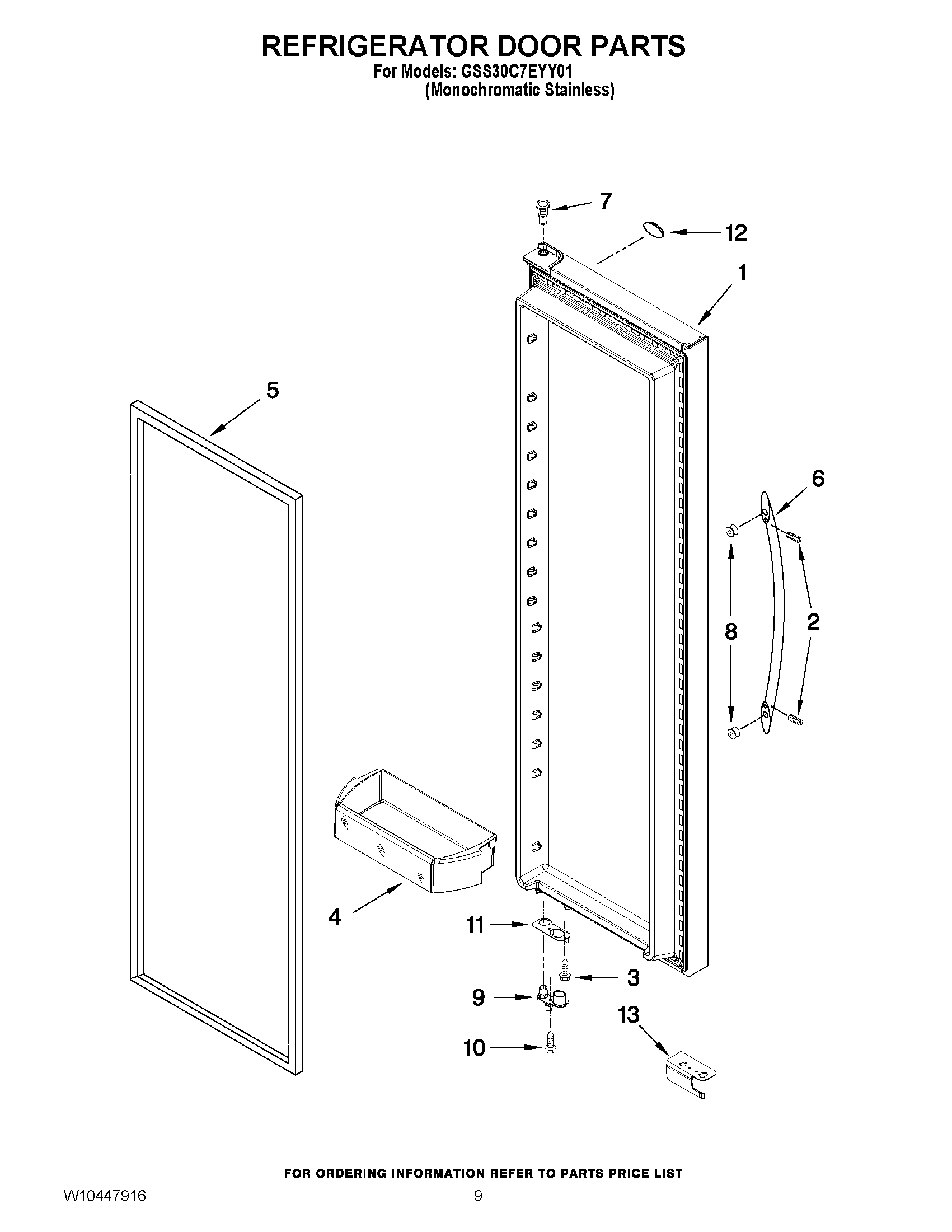 REFRIGERATOR DOOR PARTS
For Models: GSS30C7EYY01
(Monochromatic Stainless)

7
12
1
5
6
8
2
4
11
3
9
13
10

FOR ORDERING INFORMATION REFER TO PARTS PRICE LIST

W10447916
9