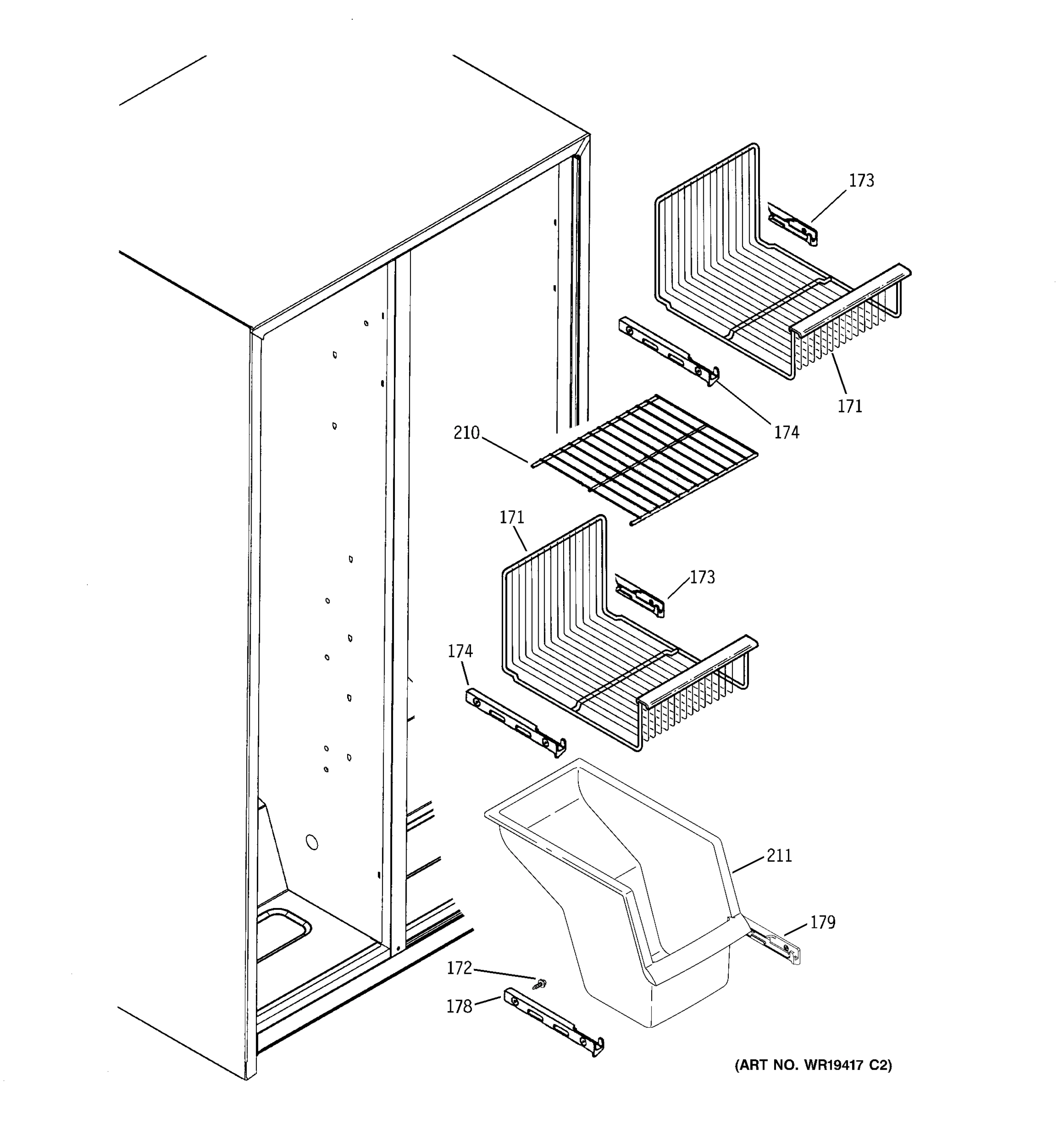 173

171

174

210

171

173

174

211

179

172

178

(ART NO. WR19417 C2)