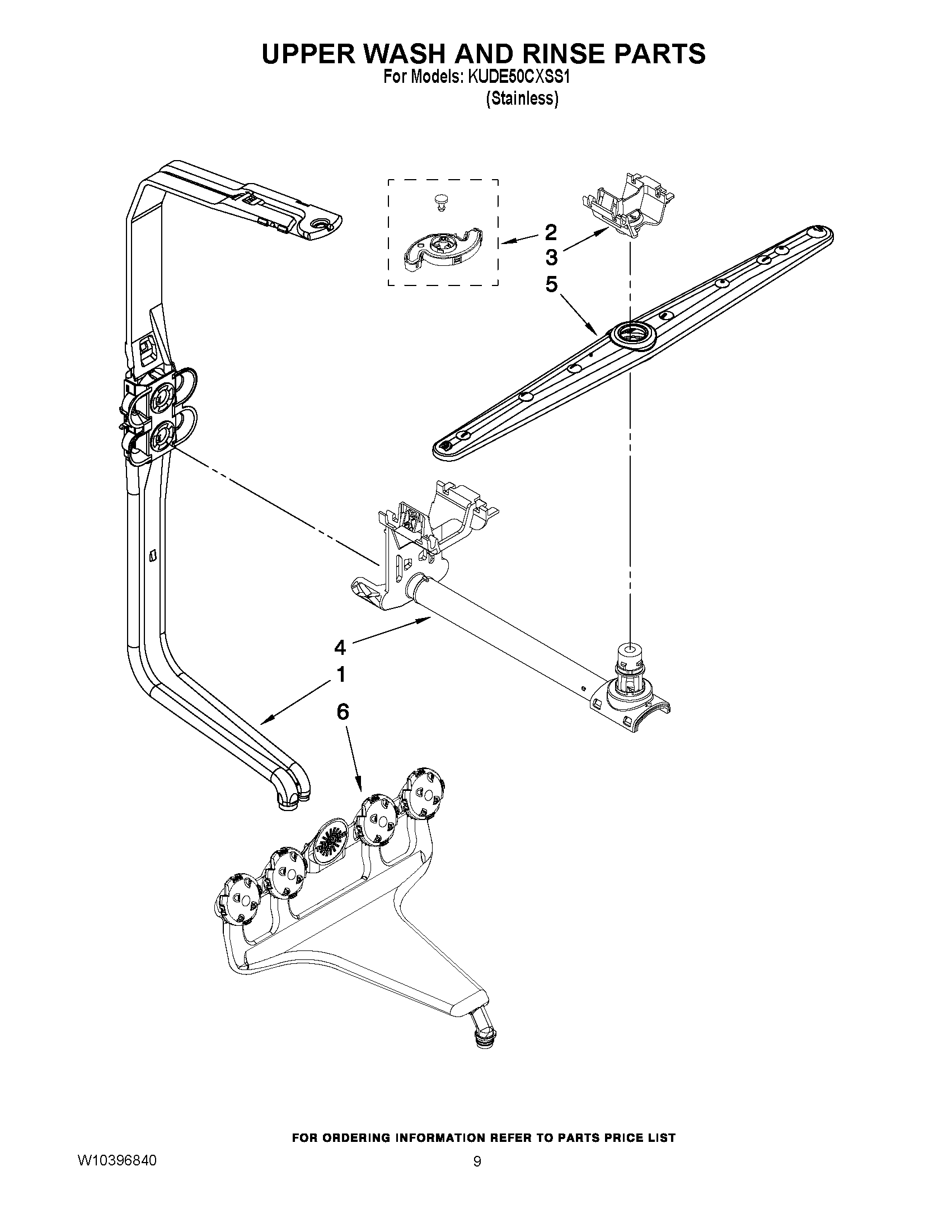 UPPER WASH AND RINSE PARTS
For Models: KUDE50CXSS1
(Stainless)

2
3
5
4
1
6

FOR ORDERING INFORMATION REFER TO PARTS PRICE LIST

W10396840

9