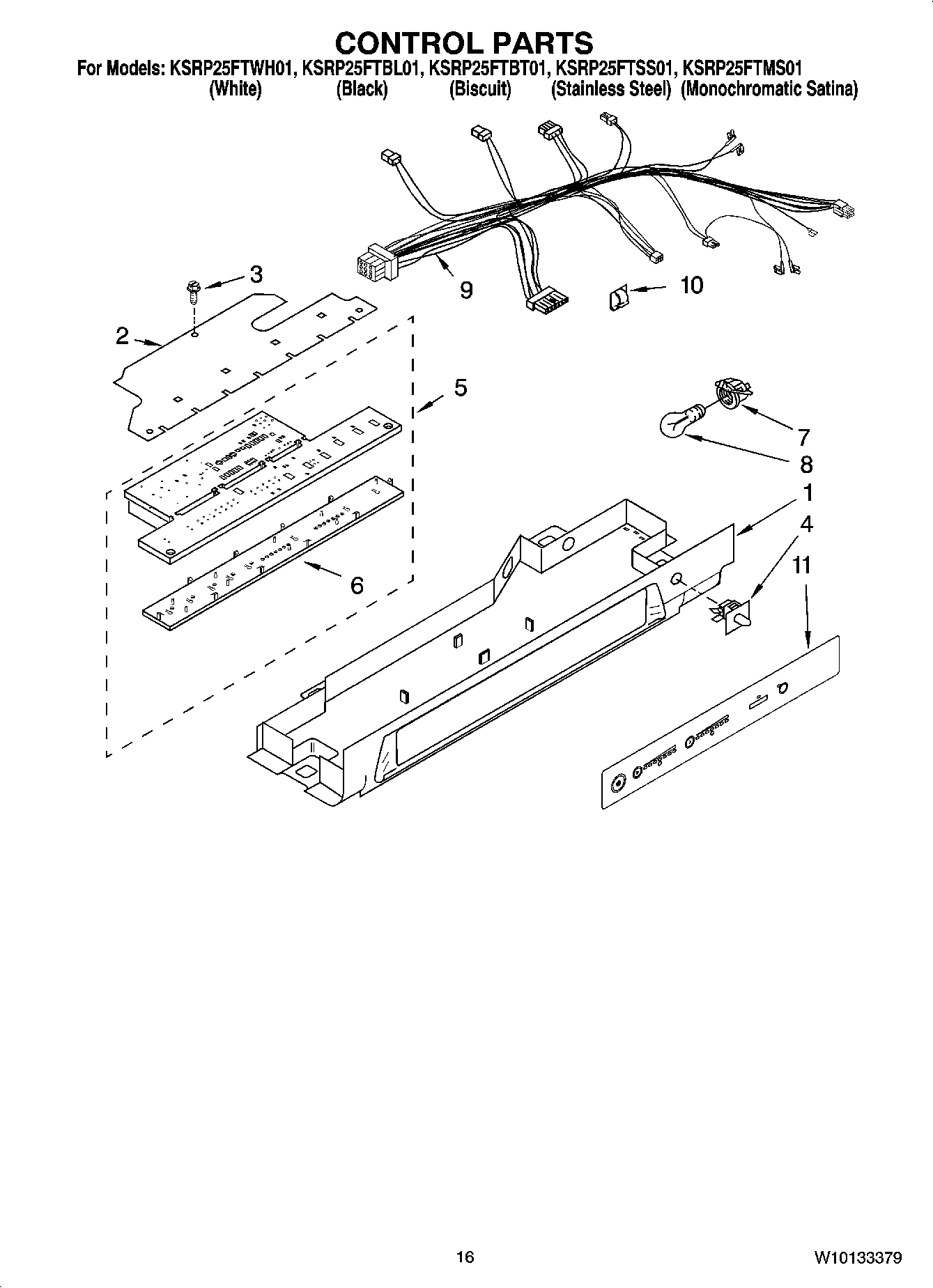 CONTROL PARTS

For Models: KSRP25FTWH01, KSRP25FTBL01, KSRP25FTBT01, KSRP25FTSS01, KSRP25FTMS01
(White) (Black) (Biscuit) (Stainless Steel) (Monochromatic Satina)

3
9
10
2
5
7
8
1
4
11
6

16

W10133379